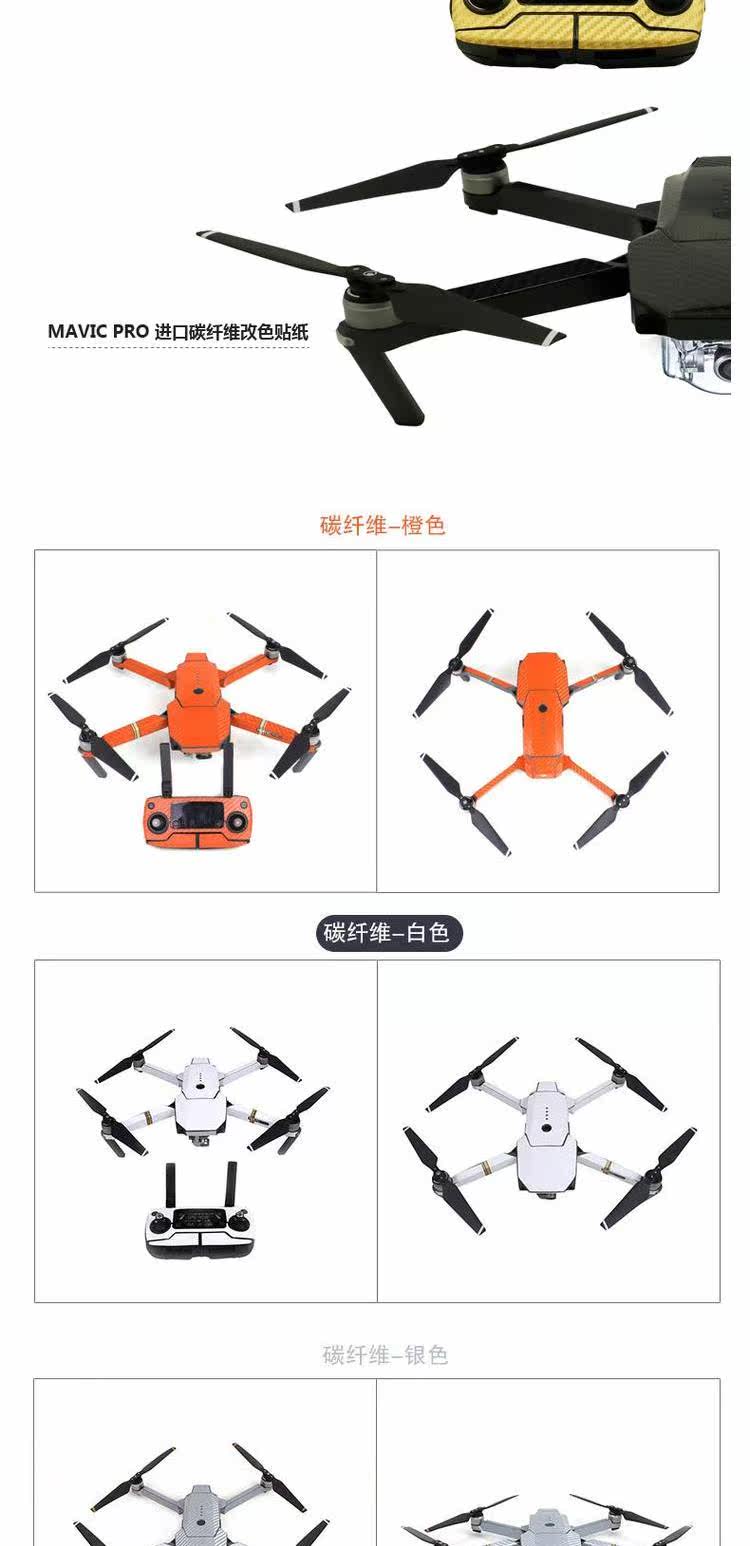 MAVIC PRO 进口碳纤维改色贴纸

碳纤维-橙色

碳纤维-白色

碳纤维-银色