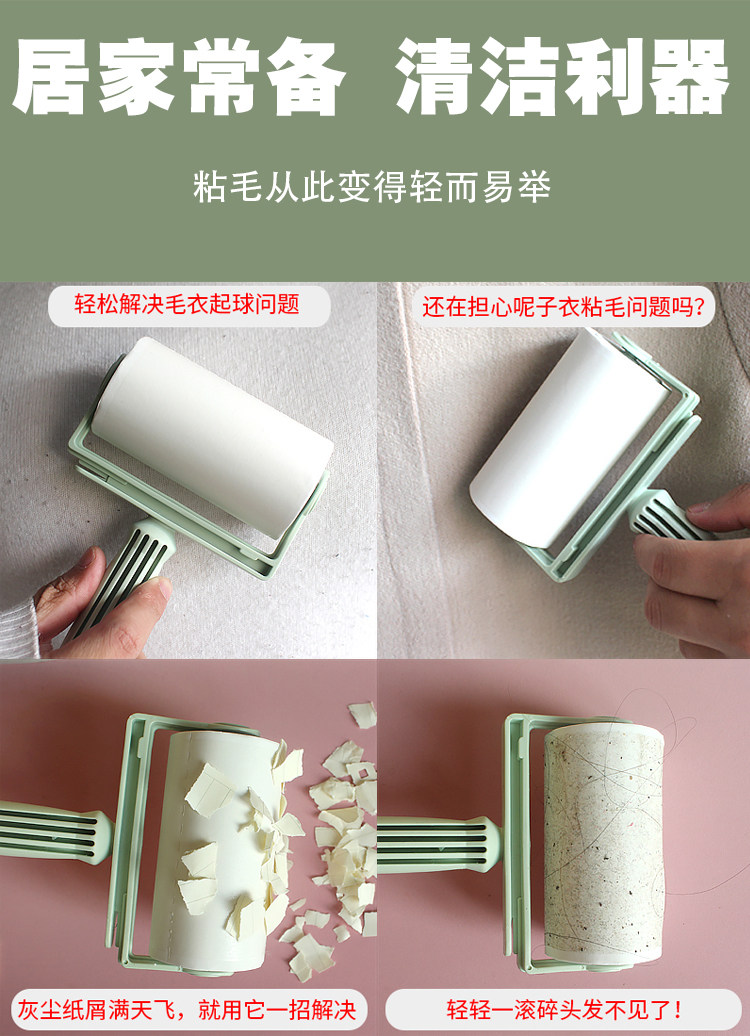 居家常备 清洁利器

粘毛从此变得轻而易举

轻松解决毛衣起球问题

还在担心呢子衣粘毛问题吗?

灰尘纸屑满天飞，就用它一招解决

轻轻一滚碎头发不见了!