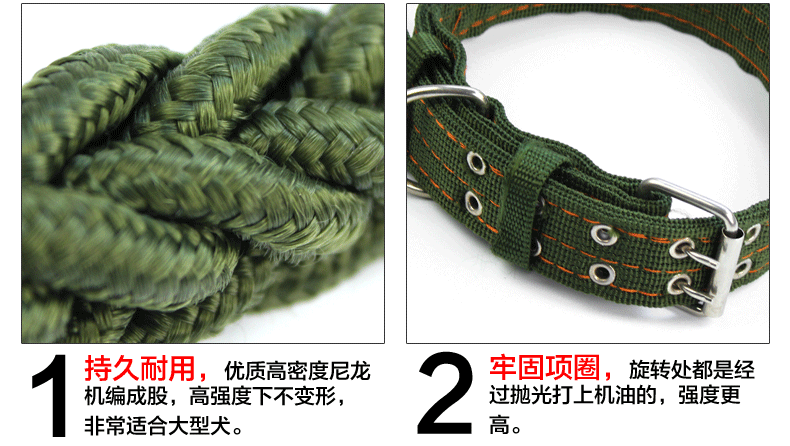 1 持久耐用，优质高密度尼龙机编成股，高强度下不变形，非常适合大型犬。

2 牢固项圈，旋转处都是经过抛光打上机油的，强度更高。