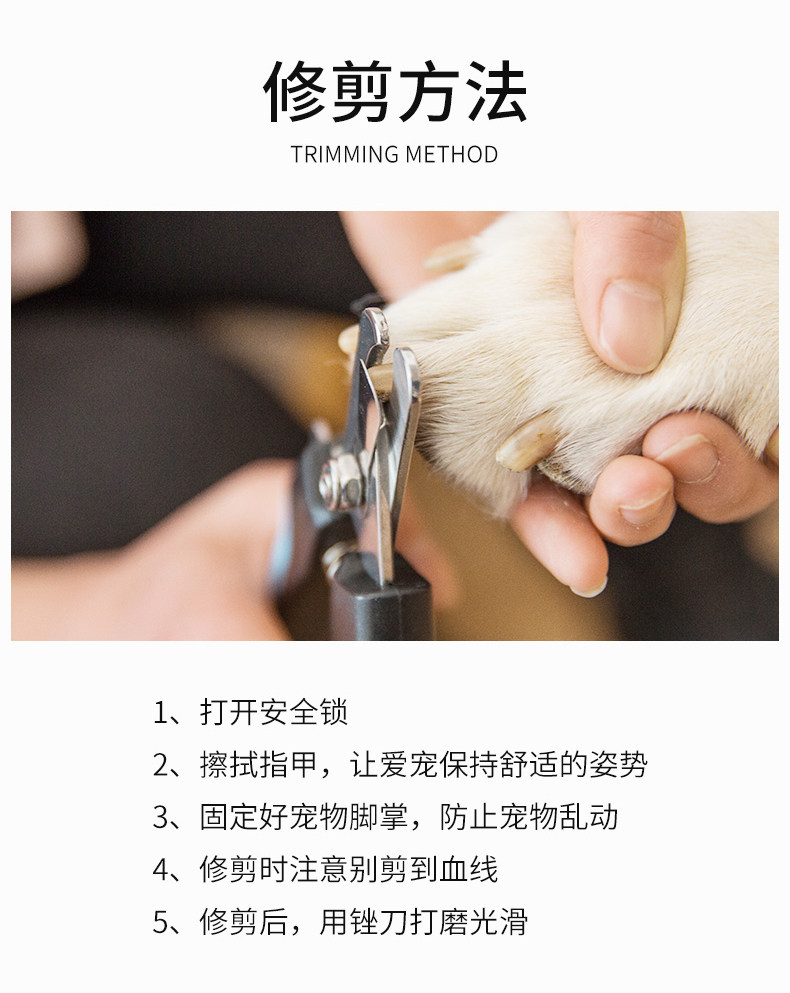 修剪方法
TRIMMING METHOD

1、打开安全锁
2、擦拭指甲，让爱宠保持舒适的姿势
3、固定好宠物脚掌，防止宠物乱动
4、修剪时注意别剪到血线
5、修剪后，用锉刀打磨光滑