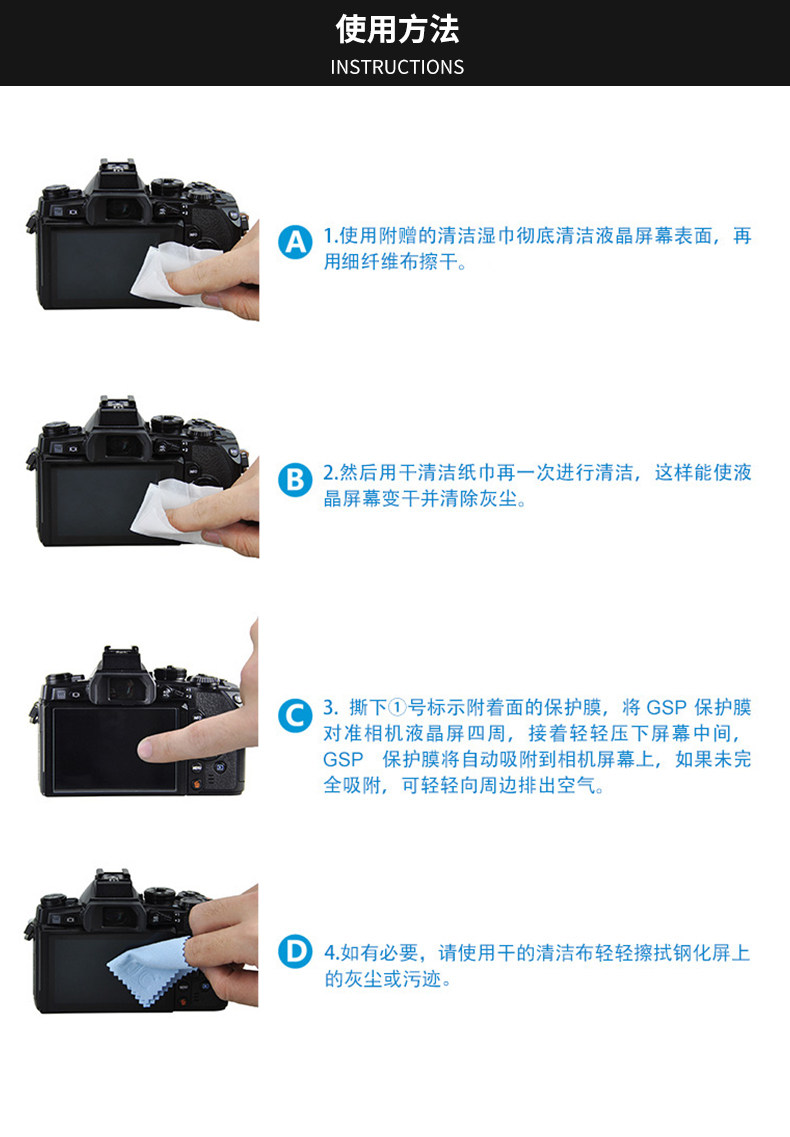 使用方法
INSTRUCTIONS

A 1.使用附赠的清洁湿巾彻底清洁液晶屏幕表面，再用细纤维布擦干。

B 2.然后用干清洁纸巾再一次进行清洁，这样能使液晶屏幕变干并清除灰尘。

C 3. 撕下①号标示附着面的保护膜，将 GSP 保护膜对准相机液晶屏四周，接着轻轻压下屏幕中间，GSP 保护膜将自动吸附到相机屏幕上，如果未完全吸附，可轻轻向周边排出空气。

D 4.如有必要，请使用干的清洁布轻轻擦拭钢化屏上的灰尘或污迹。