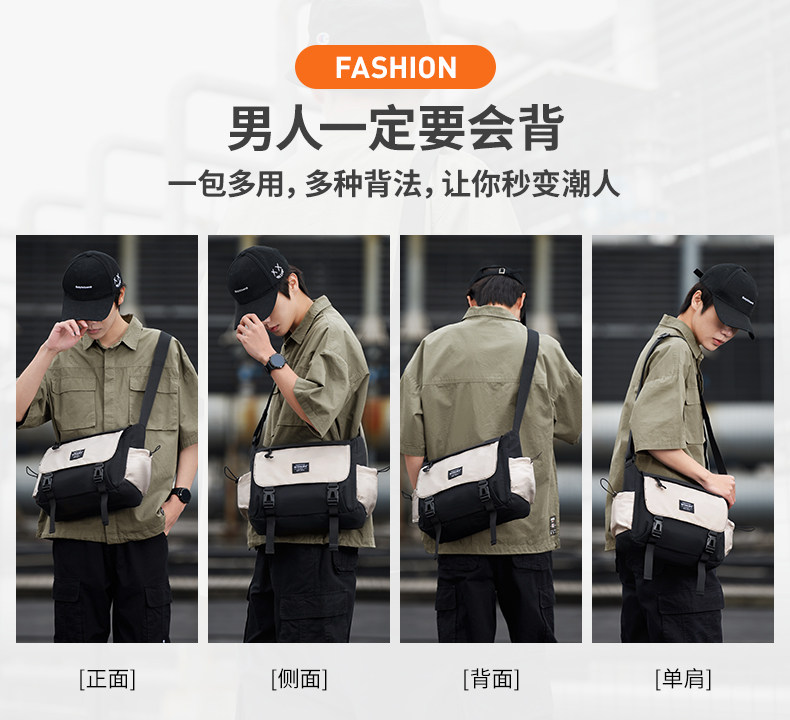 FASHION

男人一定要会背

一包多用，多种背法，让你秒变潮人

[正面]

[侧面]

[背面]

[单肩]