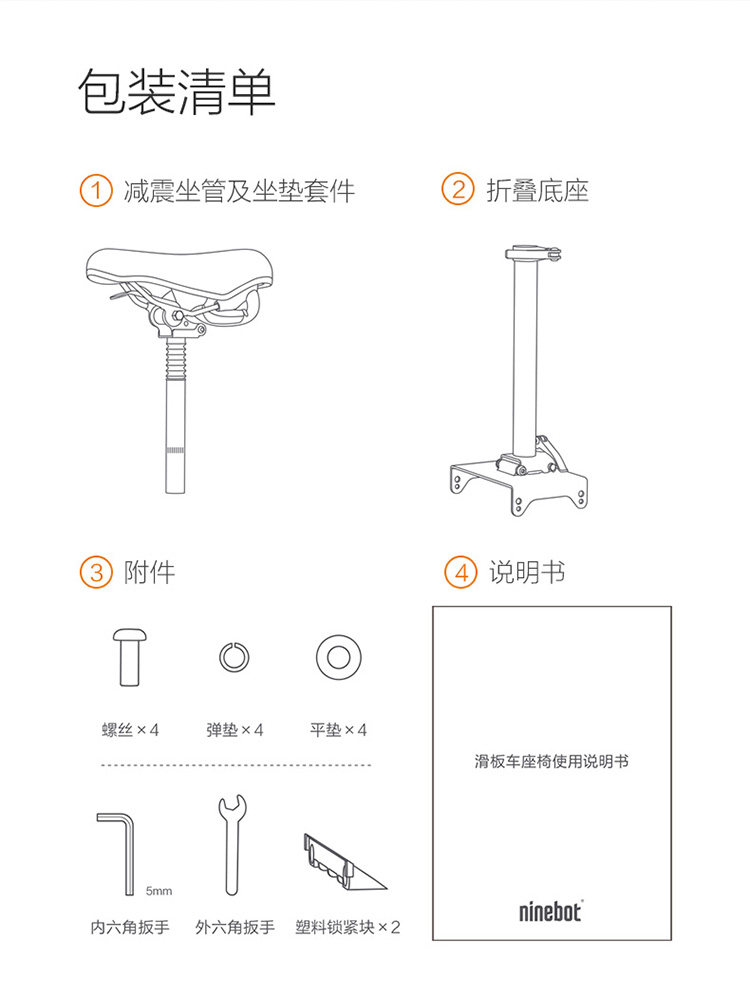 包装清单

1 减震坐管及坐垫套件

2 折叠底座

3 附件

螺丝 × 4

弹垫 × 4

平垫 × 4

5mm

内六角扳手

外六角扳手

塑料锁紧块 × 2

4 说明书

滑板车座椅使用说明书

ninebot