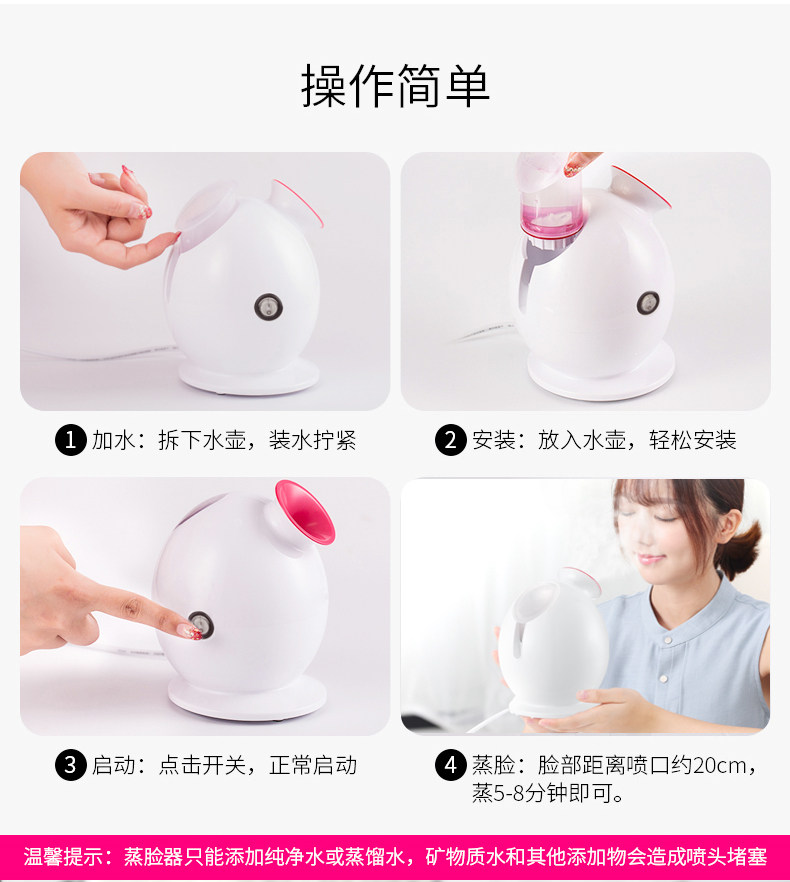 操作简单

1 加水：拆下水壶，装水拧紧

2 安装：放入水壶，轻松安装

3 启动：点击开关，正常启动

4 蒸脸：脸部距离喷口约20cm，蒸5-8分钟即可。

温馨提示：蒸脸器只能添加纯净水或蒸馏水，矿物质水和其他添加物会造成喷头堵塞