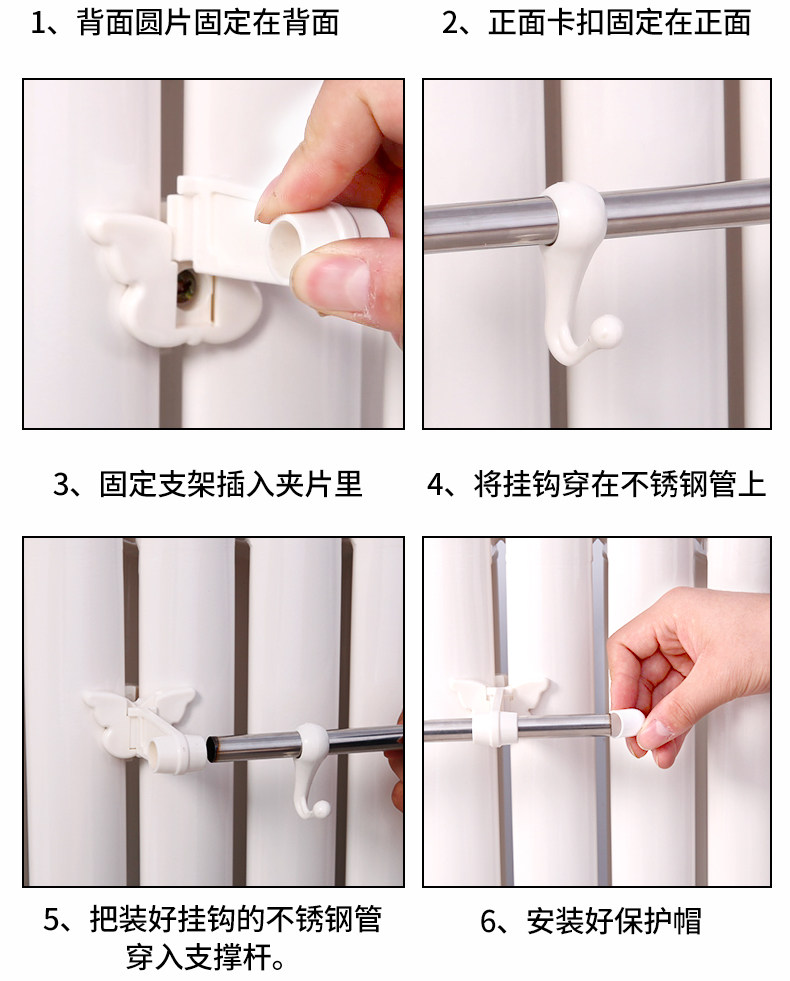 1、背面圆片固定在背面

2、正面卡扣固定在正面

3、固定支架插入夹片里

4、将挂钩穿在不锈钢管上

5、把装好挂钩的不锈钢管穿入支撑杆。

6、安装好保护帽