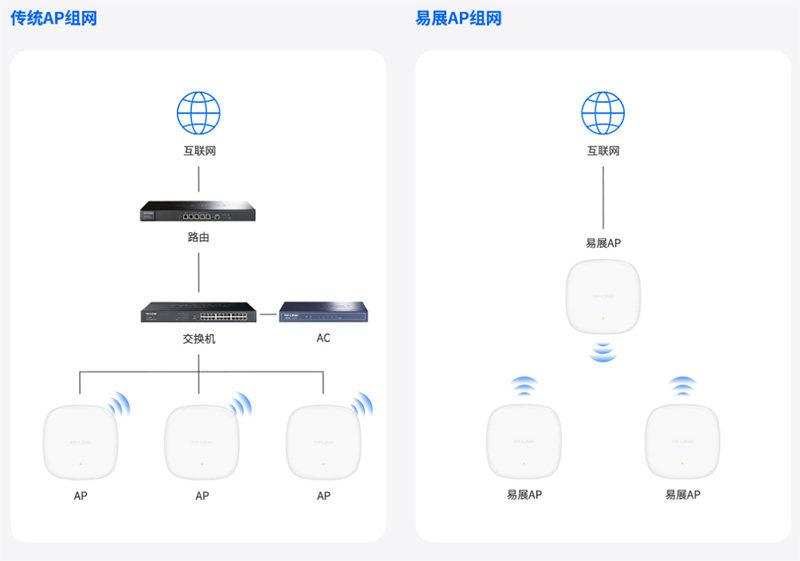 传统AP组网

互联网

路由

交换机

AC

AP

AP

AP

易展AP组网

互联网

易展AP

易展AP

易展AP