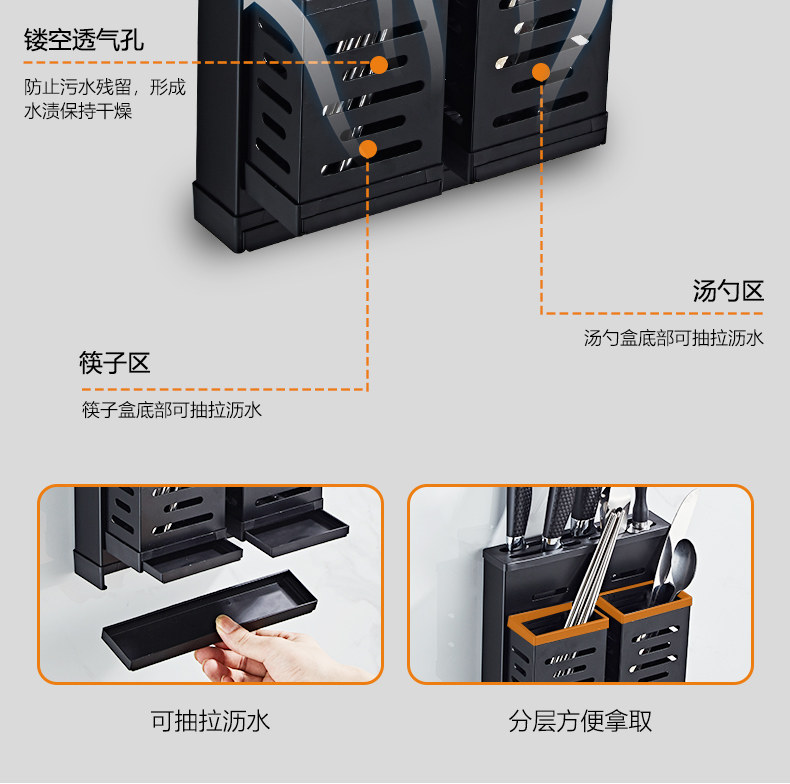 镂空透气孔

防止污水残留，形成水渍保持干燥

汤勺区

汤勺盒底部可抽拉沥水

筷子区

筷子盒底部可抽拉沥水

可抽拉沥水

分层方便拿取