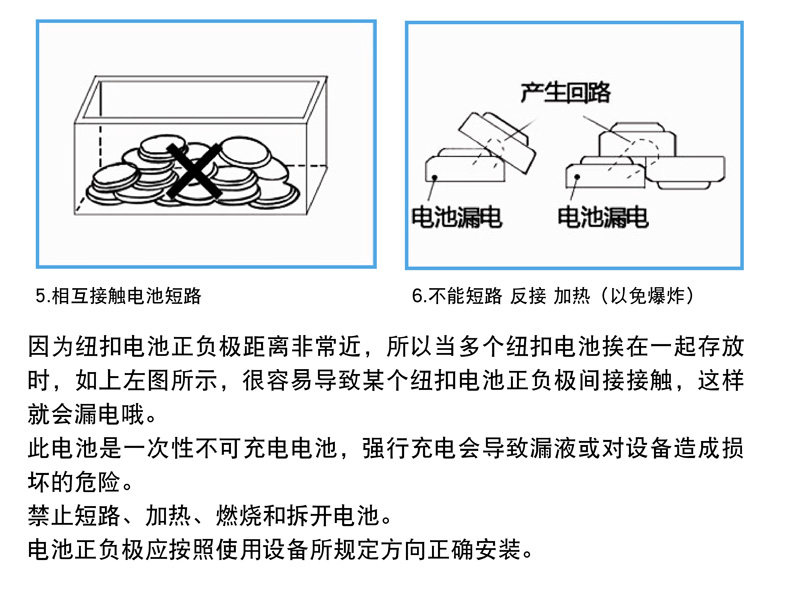 产生回路

电池漏电

电池漏电

5.相互接触电池短路

6.不能短路 反接 加热（以免爆炸）

因为纽扣电池正负极距离非常近，所以当多个纽扣电池挨在一起存放时，如上左图所示，很容易导致某个纽扣电池正负极间接接触，这样就会漏电哦。

此电池是一次性不可充电电池，强行充电会导致漏液或对设备造成损坏的危险。

禁止短路、加热、燃烧和拆开电池。

电池正负极应按照使用设备所规定方向正确安装。