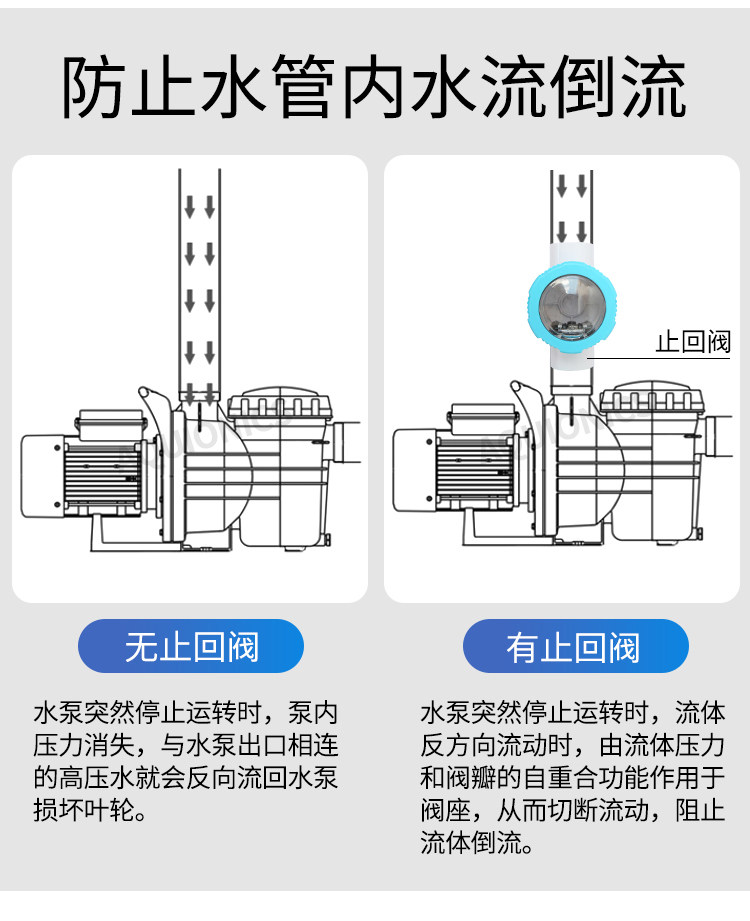 防止水管内水流倒流

止回阀

无止回阀

水泵突然停止运转时，泵内压力消失，与水泵出口相连的高压水就会反向流回水泵损坏叶轮。

有止回阀

水泵突然停止运转时，流体反方向流动时，由流体压力和阀瓣的自重合功能作用于阀座，从而切断流动，阻止流体倒流。