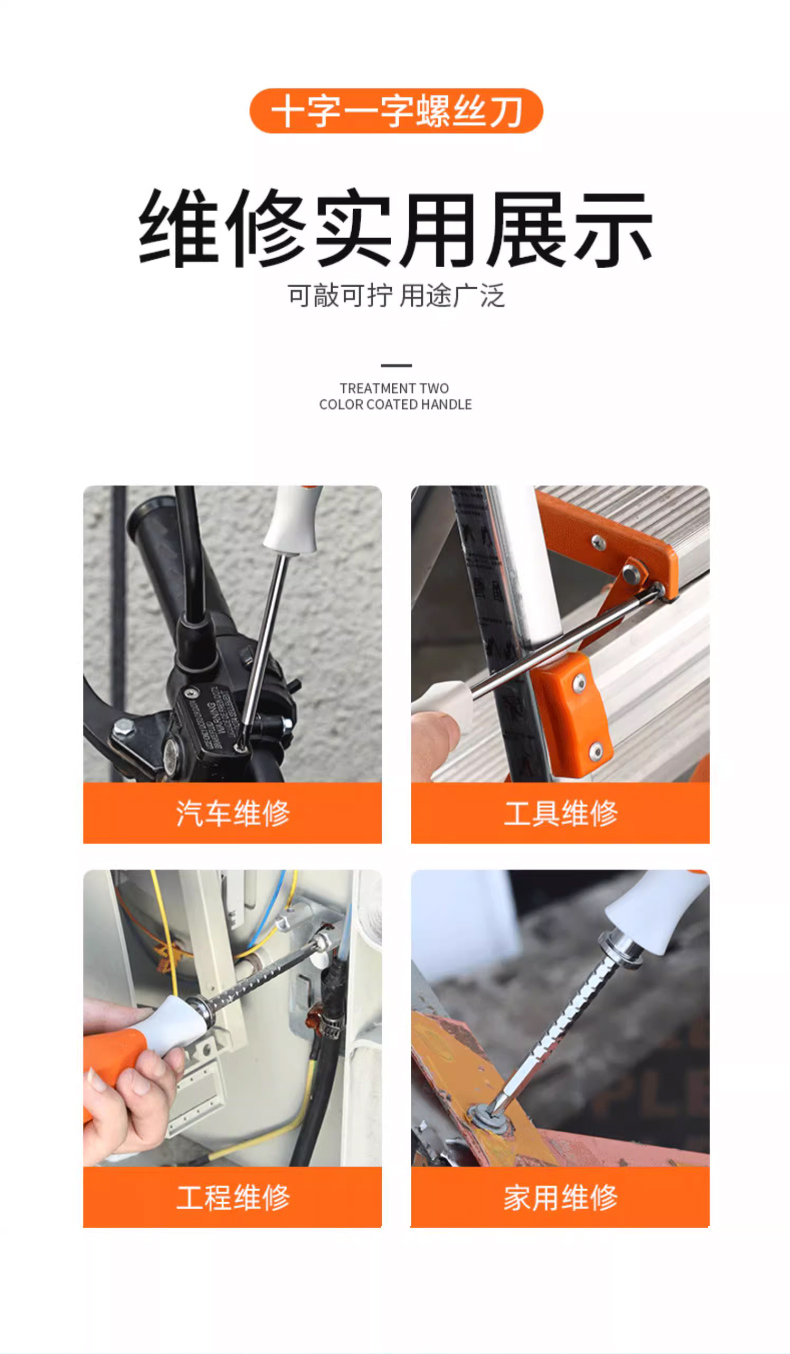 十字一字螺丝刀

维修实用展示

可敲可拧 用途广泛

TREATMENT TWO
COLOR COATED HANDLE

汽车维修

工具维修

工程维修

家用维修