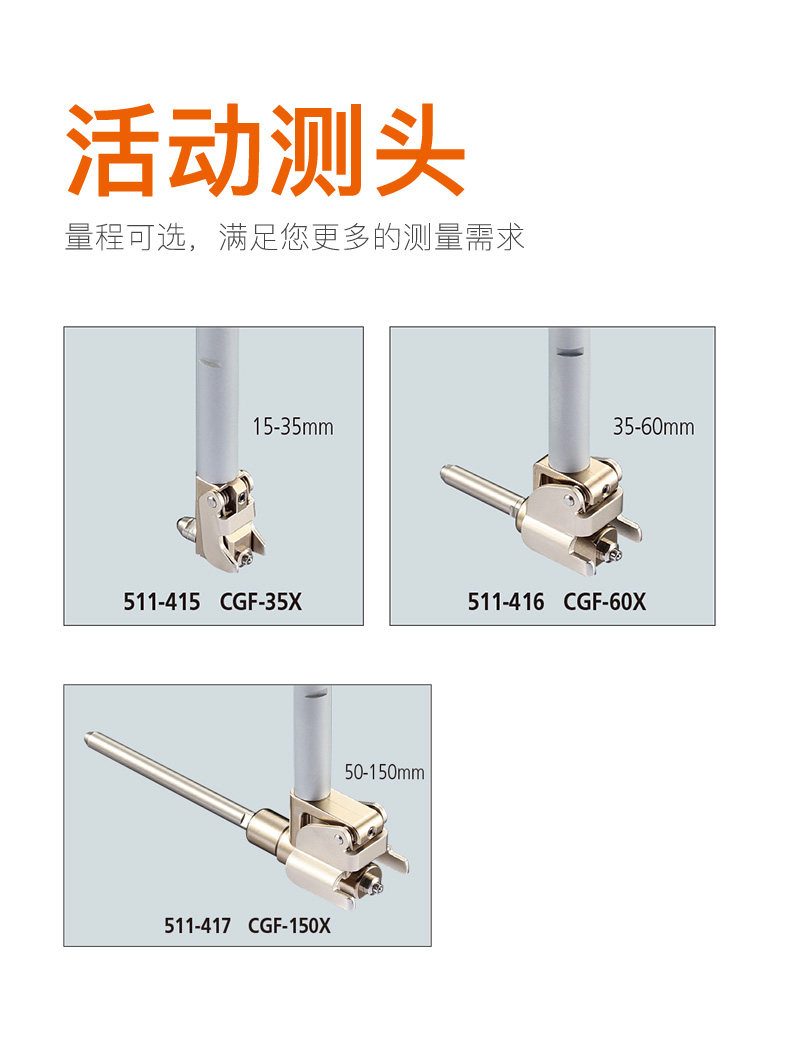 活动测头

量程可选，满足您更多的测量需求

15-35mm

511-415 CGF-35X

35-60mm

511-416 CGF-60X

50-150mm

511-417 CGF-150X