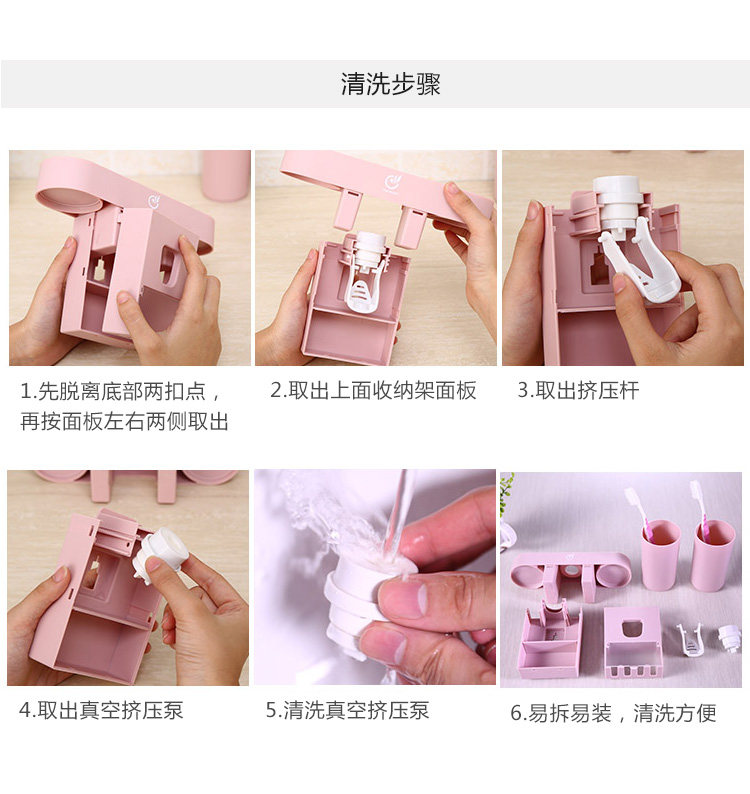 清洗步骤

1.先脱离底部两扣点，再按面板左右两侧取出

2.取出上面收纳架面板

3.取出挤压杆

4.取出真空挤压泵

5.清洗真空挤压泵

6.易拆易装，清洗方便