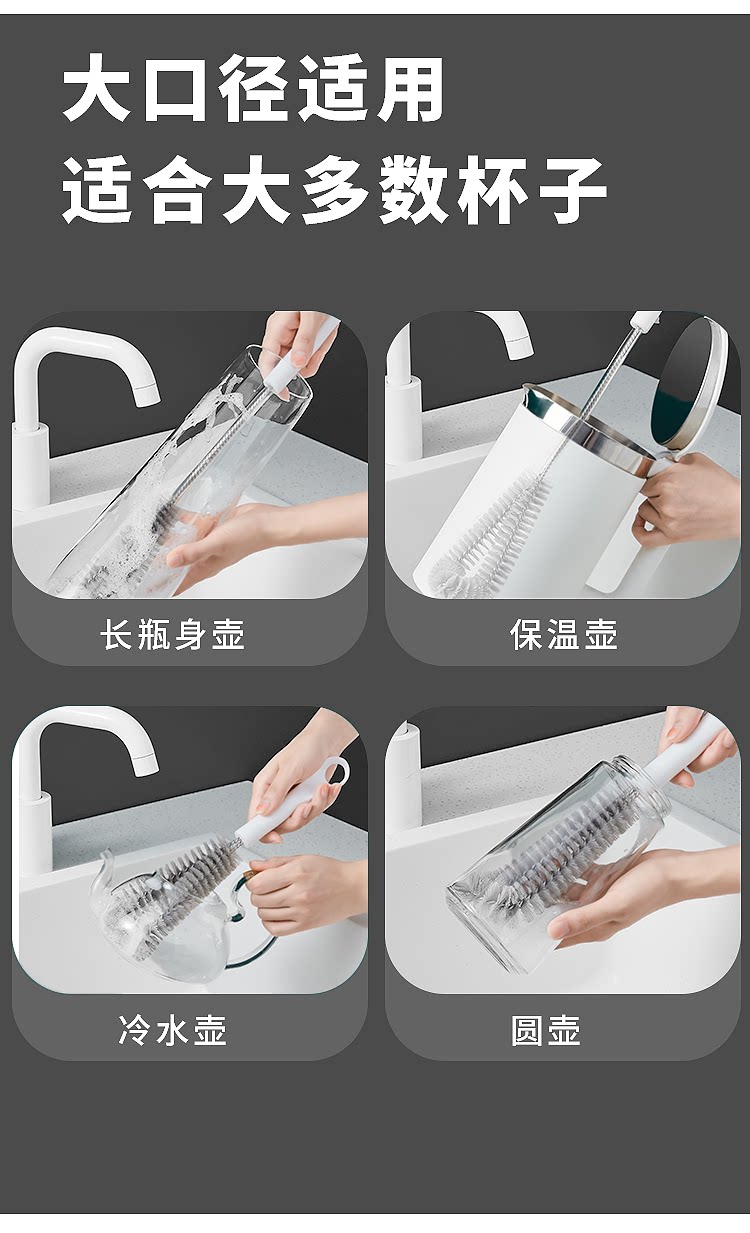 大口径适用
适合大多数杯子

长瓶身壶

保温壶

冷水壶

圆壶