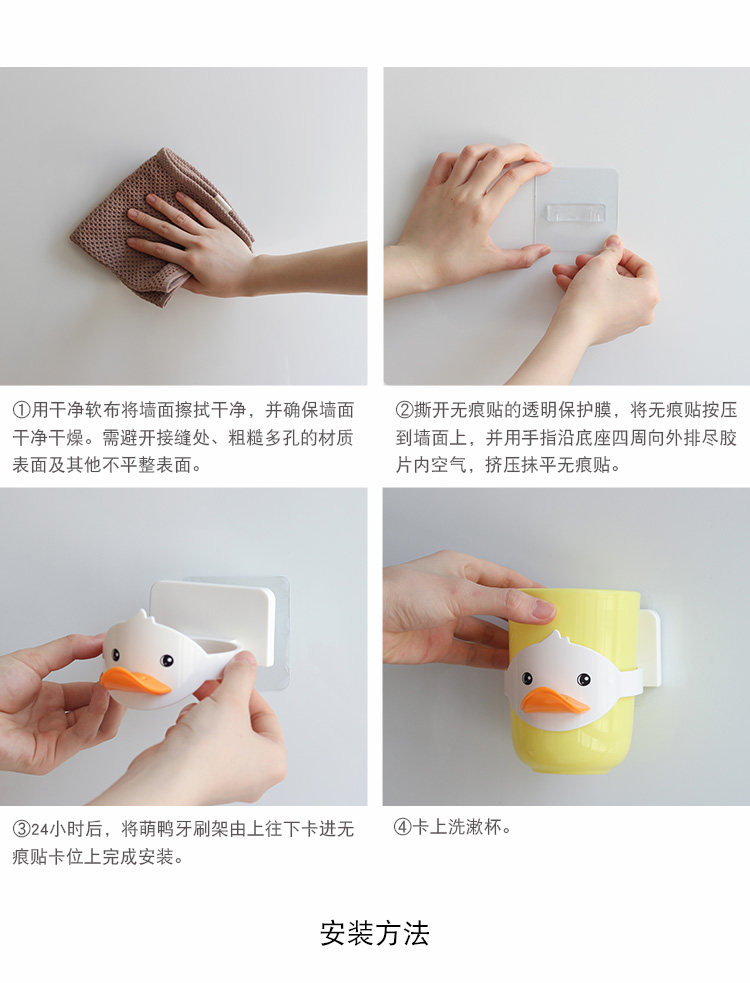 ①用干净软布将墙面擦拭干净，并确保墙面干净干燥。需避开接缝处、粗糙多孔的材质表面及其他不平整表面。

②撕开无痕贴的透明保护膜，将无痕贴按压到墙面上，并用手指沿底座四周向外排尽胶片内空气，挤压抹平无痕贴。

③24小时后，将萌鸭牙刷架由上往下卡进无痕贴卡位上完成安装。

④卡上洗漱杯。

安装方法