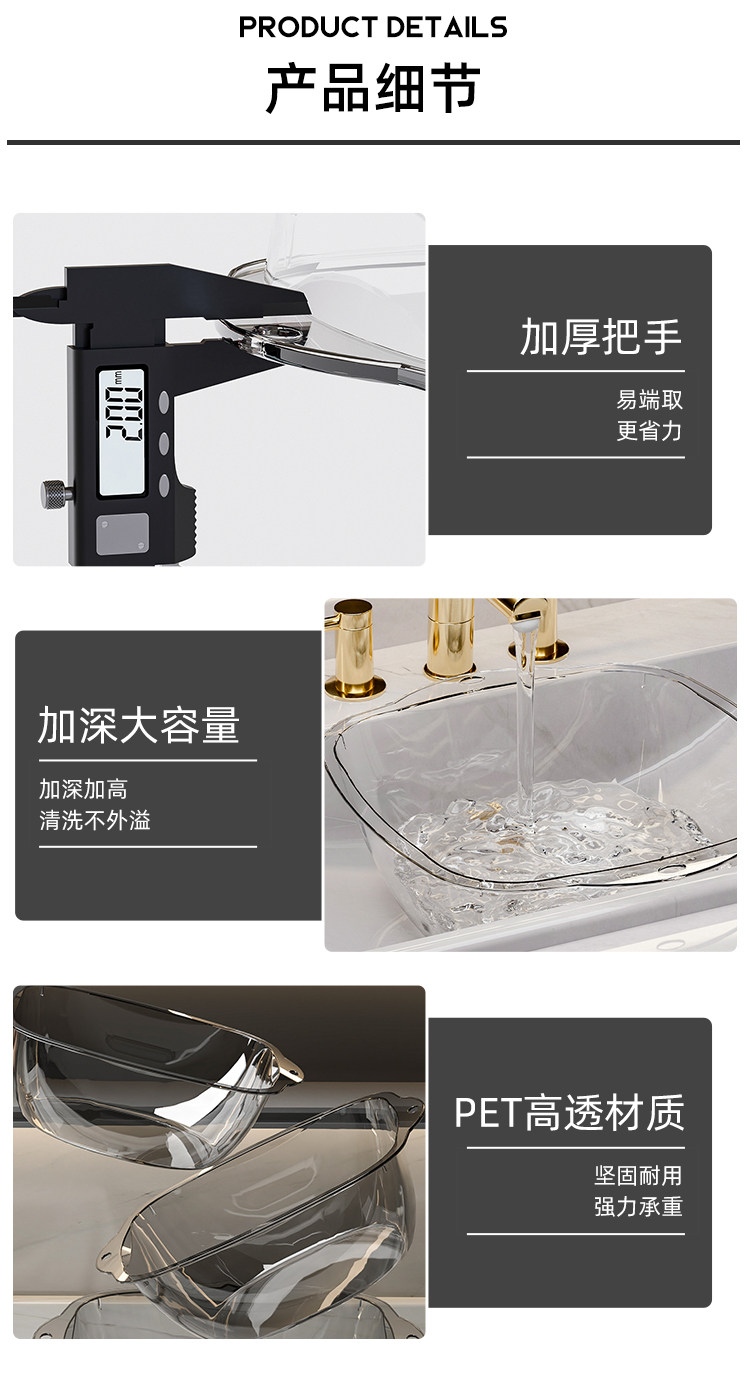 PRODUCT DETAILS
产品细节

2.00 mm

加厚把手

易端取
更省力

加深大容量

加深加高
清洗不外溢

PET高透材质

坚固耐用
强力承重