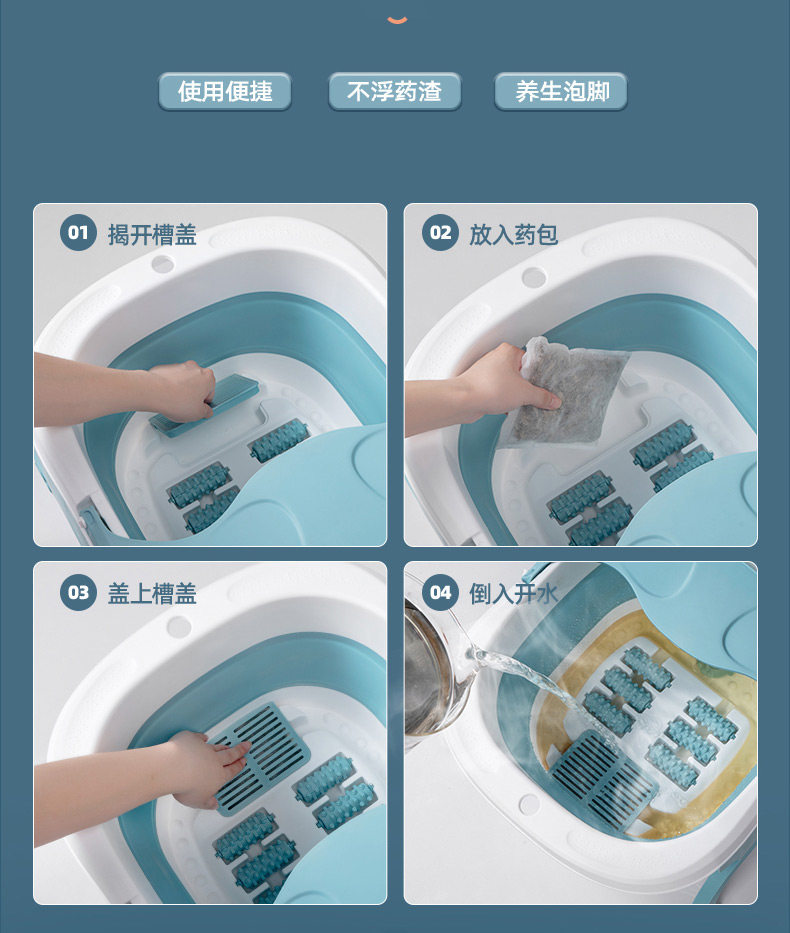 使用便捷 不浮药渣 养生泡脚

01 揭开槽盖

02 放入药包

03 盖上槽盖

04 倒入开水