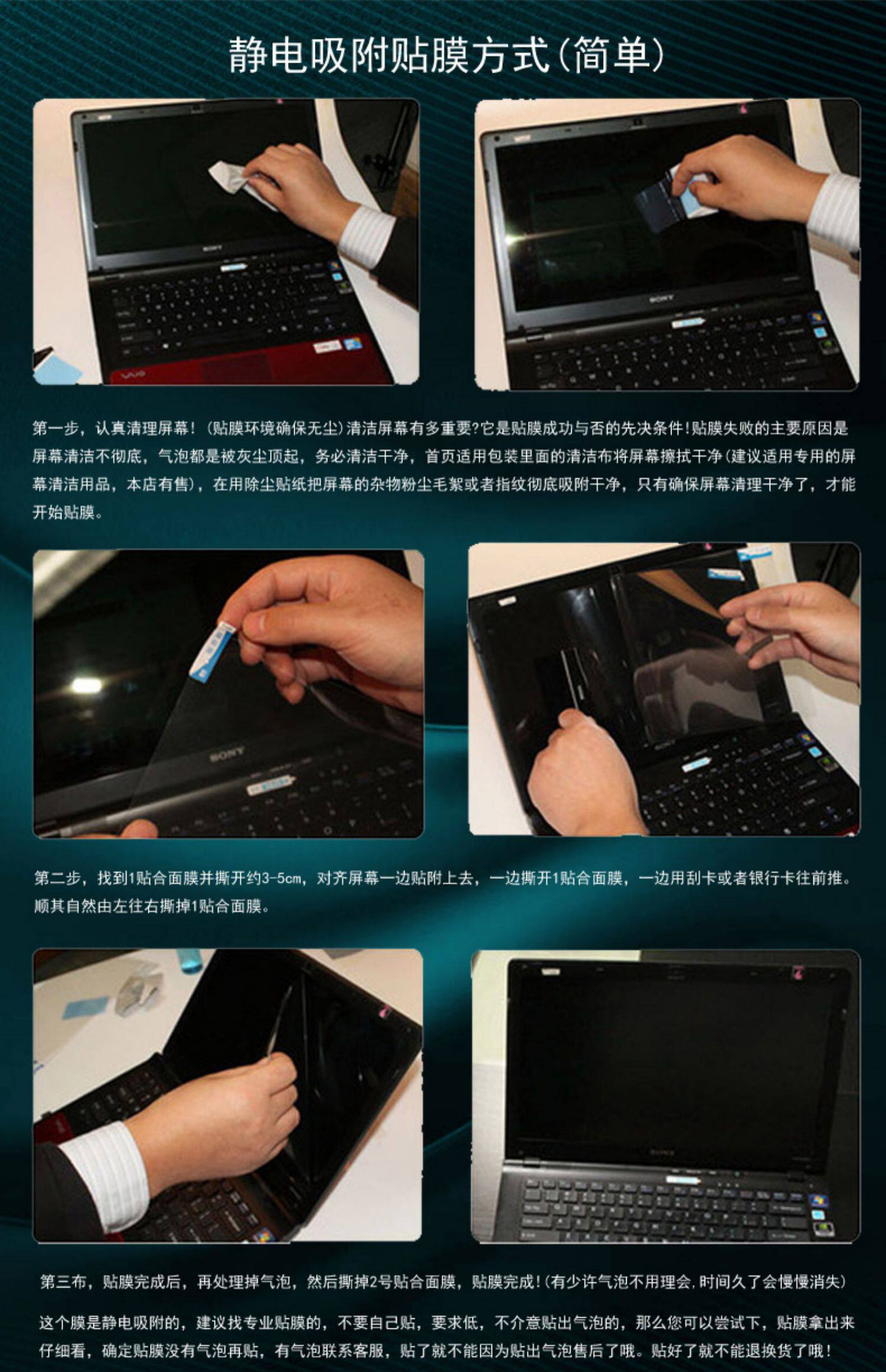 静电吸附贴膜方式(简单)

SONY

VAIO

SONY

第一步，认真清理屏幕！（贴膜环境确保无尘）清洁屏幕有多重要?它是贴膜成功与否的先决条件!贴膜失败的主要原因是屏幕清洁不彻底，气泡都是被灰尘顶起，务必清洁干净，首页适用包装里面的清洁布将屏幕擦拭干净(建议适用专用的屏幕清洁用品，本店有售)，在用除尘贴纸把屏幕的杂物粉尘毛絮或者指纹彻底吸附干净，只有确保屏幕清理干净了，才能开始贴膜。

SONY

第二步，找到1贴合面膜并撕开约3-5cm，对齐屏幕一边贴附上去，一边撕开1贴合面膜，一边用刮卡或者银行卡往前推。顺其自然由左往右撕掉1贴合面膜。

第三布，贴膜完成后，再处理掉气泡，然后撕掉2号贴合面膜，贴膜完成!(有少许气泡不用理会,时间久了会慢慢消失)

这个膜是静电吸附的，建议找专业贴膜的，不要自己贴，要求低，不介意贴出气泡的，那么您可以尝试下，贴膜拿出来仔细看，确定贴膜没有气泡再贴，有气泡联系客服，贴了就不能因为贴出气泡售后了哦。贴好了就不能退换货了哦！