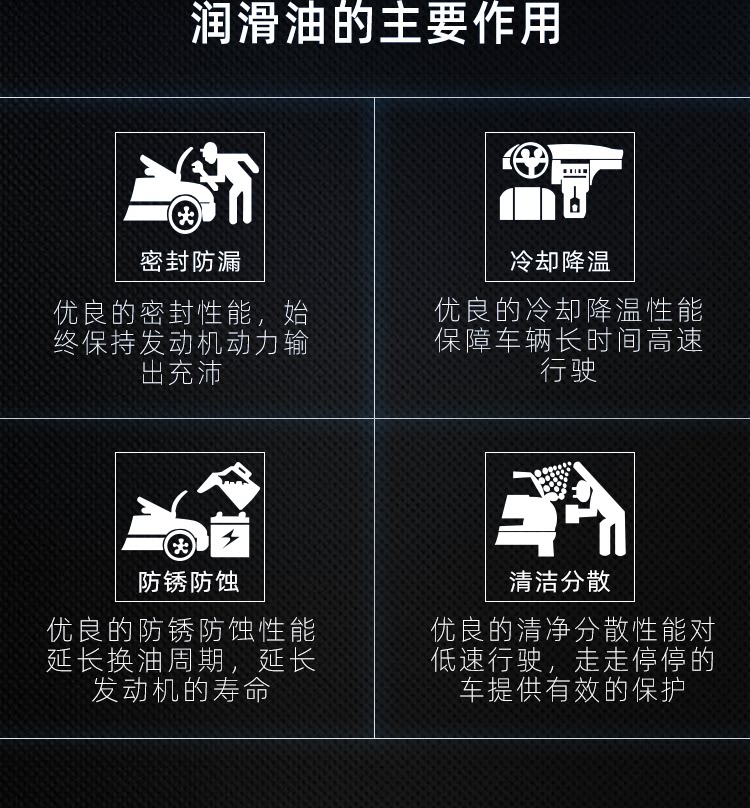 润滑油的主要作用

密封防漏

优良的密封性能，始终保持发动机动力输出充沛

冷却降温

优良的冷却降温性能保障车辆长时间高速行驶

防锈防蚀

优良的防锈防蚀性能延长换油周期，延长发动机的寿命

清洁分散

优良的清净分散性能对低速行驶，走走停停的车提供有效的保护