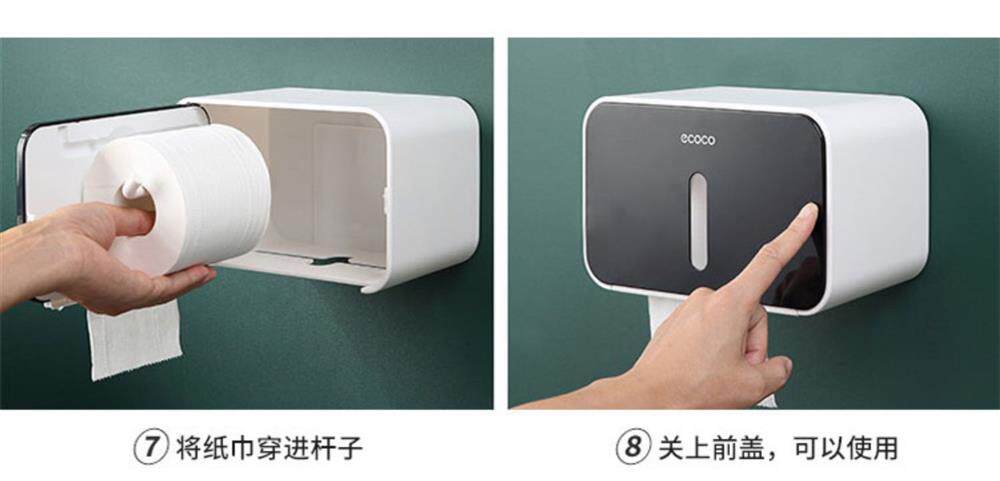 ecoco

⑦ 将纸巾穿进杆子

⑧ 关上前盖，可以使用