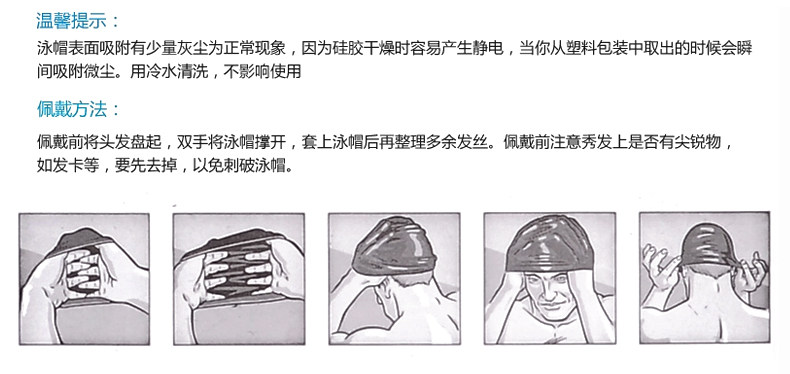 温馨提示：

泳帽表面吸附有少量灰尘为正常现象，因为硅胶干燥时容易产生静电，当你从塑料包装中取出的时候会瞬间吸附微尘。用冷水清洗，不影响使用

佩戴方法：

佩戴前将头发盘起，双手将泳帽撑开，套上泳帽后再整理多余发丝。佩戴前注意秀发上是否有尖锐物，如发卡等，要先去掉，以免刺破泳帽。