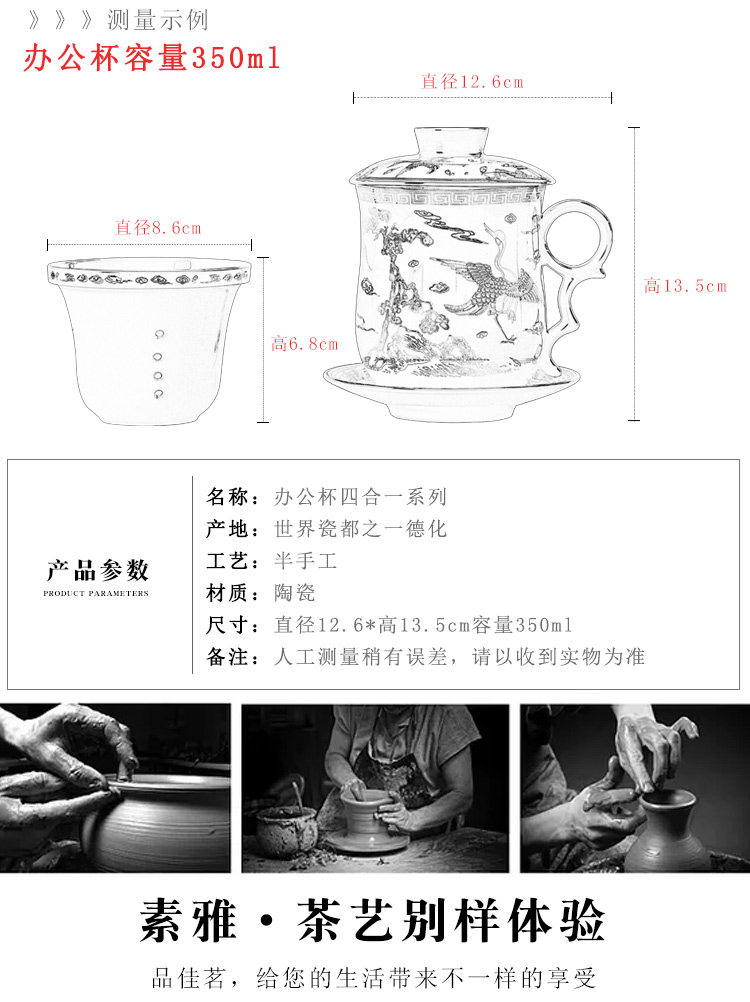 》》》测量示例

办公杯容量350ml

直径12.6cm

直径8.6cm

高6.8cm

高13.5cm

产品参数
PRODUCT PARAMETERS

名称：办公杯四合一系列
产地：世界瓷都之一德化
工艺：半手工
材质：陶瓷
尺寸：直径12.6*高13.5cm容量350ml
备注：人工测量稍有误差，请以收到实物为准

素雅·茶艺别样体验

品佳茗，给您的生活带来不一样的享受