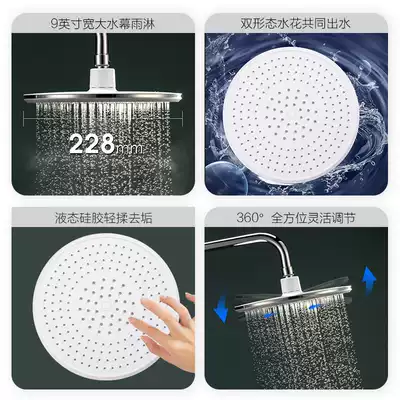 9英寸宽大水幕雨淋

228mm

双形态水花共同出水

液态硅胶轻揉去垢

360° 全方位灵活调节