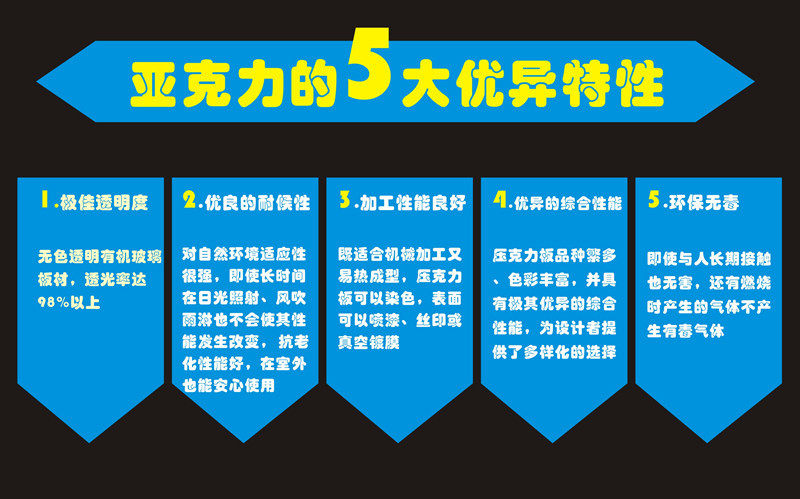 亚克力的5大优异特性

1.极佳透明度

无色透明有机玻璃板材，透光率达98%以上

2.优良的耐候性

对自然环境适应性很强，即使长时间在日光照射、风吹雨淋也不会使其性能发生改变，抗老化性能好，在室外也能安心使用

3.加工性能良好

既适合机械加工又易热成型，压克力板可以染色，表面可以喷漆、丝印或真空镀膜

4.优异的综合性能

压克力板品种繁多、色彩丰富，并具有极其优异的综合性能，为设计者提供了多样化的选择

5.环保无毒

即使与人长期接触也无害，还有燃烧时产生的气体不产生有毒气体