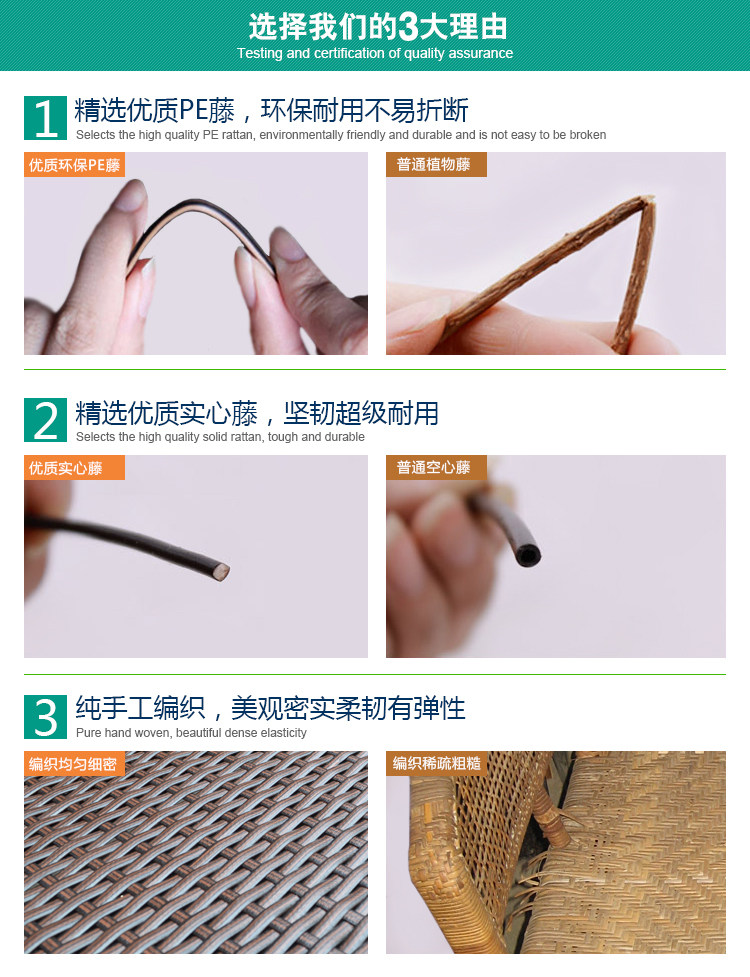 选择我们的3大理由
Testing and certification of quality assurance

1 精选优质PE藤，环保耐用不易折断
Selects the high quality PE rattan, environmentally friendly and durable and is not easy to be broken

优质环保PE藤

普通植物藤

2 精选优质实心藤，坚韧超级耐用
Selects the high quality solid rattan, tough and durable

优质实心藤

普通空心藤

3 纯手工编织，美观密实柔韧有弹性
Pure hand woven, beautiful dense elasticity

编织均匀细密

编织稀疏粗糙