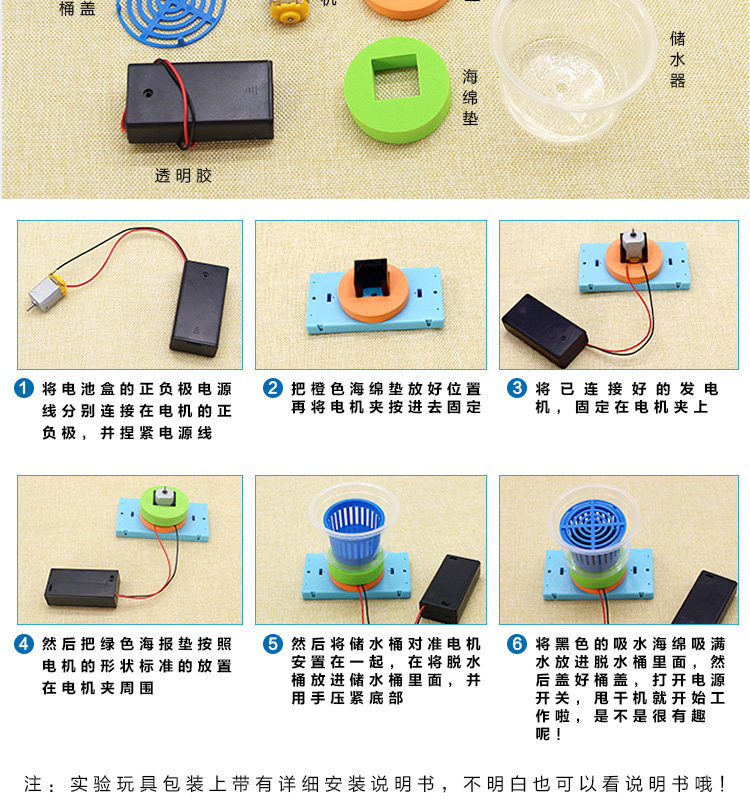 桶盖

机

储水器

海绵垫

透明胶

1 将电池盒的正负极电源线分别连接在电机的正负极，并捏紧电源线

2 把橙色海绵垫放好位置再将电机夹按进去固定

3 将已连接好的发电机，固定在电机夹上

4 然后把绿色海报垫按照电机的形状标准的放置在电机夹周围

5 然后将储水桶对准电机安置在一起，在将脱水桶放进储水桶里面，并用手压紧底部

6 将黑色的吸水海绵吸满水放进脱水桶里面，然后盖好桶盖，打开电源开关，甩干机就开始工作啦，是不是很有趣呢！

注：实验玩具包装上带有详细安装说明书，不明白也可以看说明书哦！