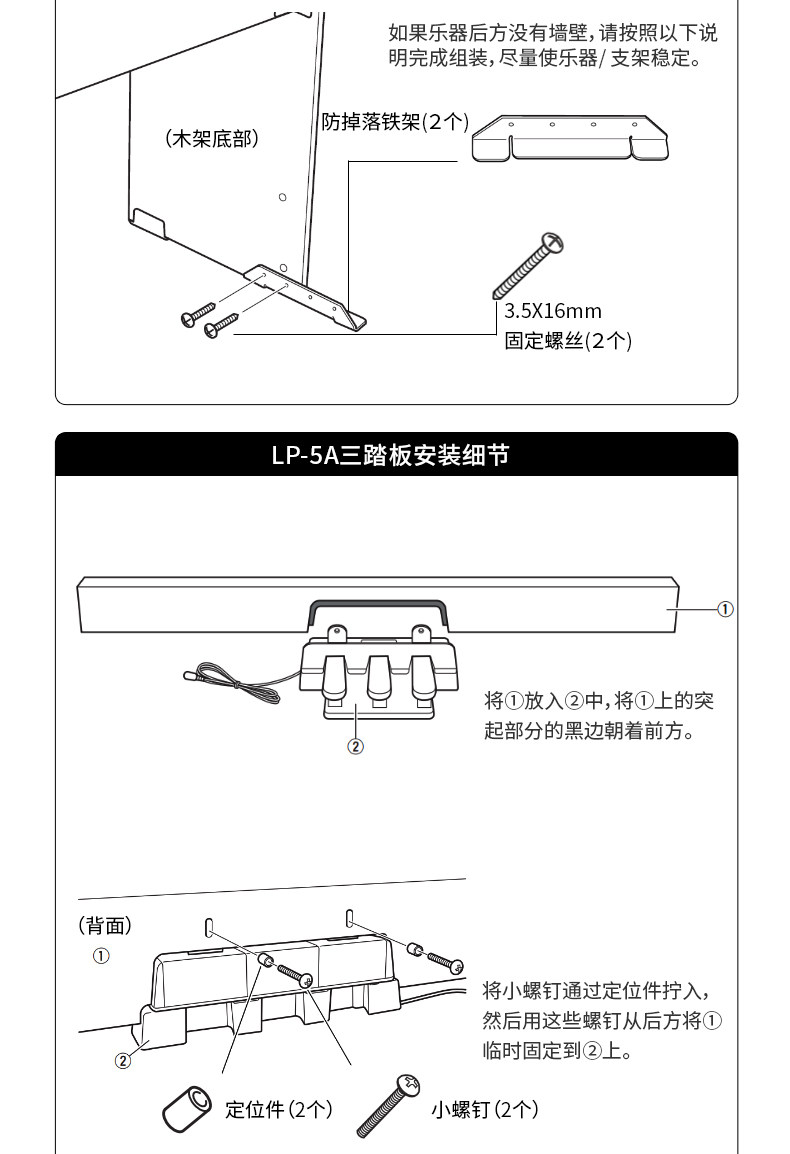 如果乐器后方没有墙壁，请按照以下说明完成组装，尽量使乐器/支架稳定。

（木架底部）

防掉落铁架(2个)

3.5X16mm
固定螺丝(2个)

LP-5A三踏板安装细节

①

②

将①放入②中，将①上的突起部分的黑边朝着前方。

（背面）
①

②

将小螺钉通过定位件拧入，然后用这些螺钉从后方将①临时固定到②上。

定位件（2个）

小螺钉（2个）