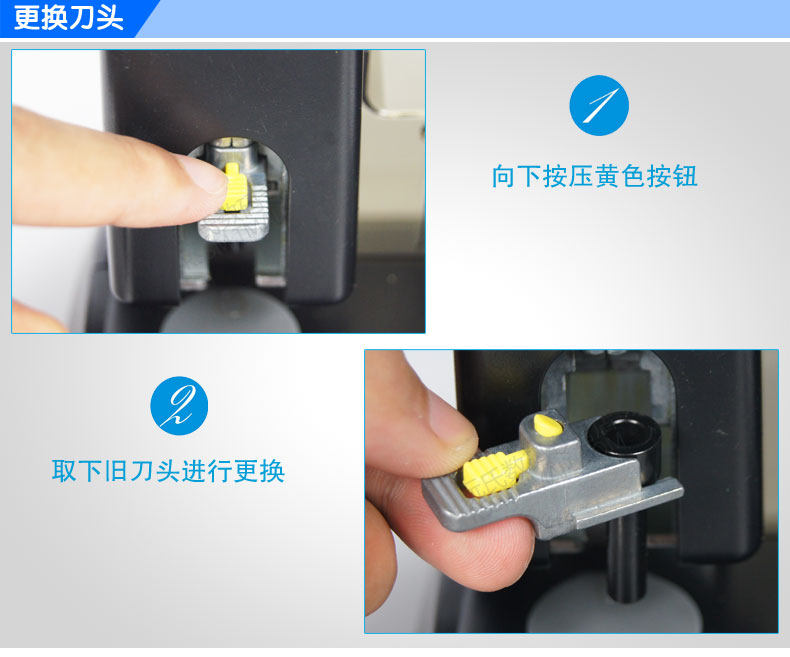 更换刀头

1

向下按压黄色按钮

2

取下旧刀头进行更换