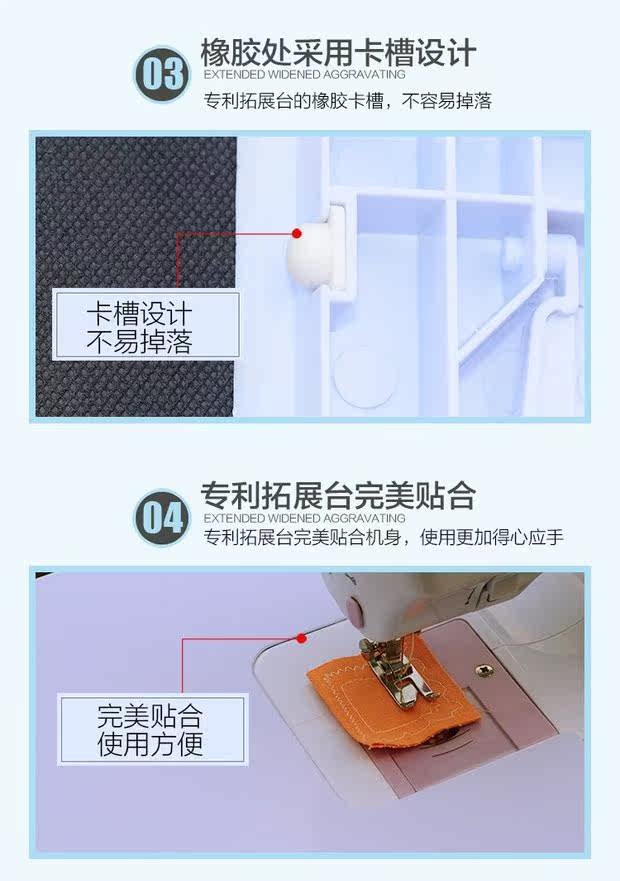 03 橡胶处采用卡槽设计
EXTENDED WIDENED AGGRAVATING
专利拓展台的橡胶卡槽，不容易掉落

卡槽设计
不易掉落

04 专利拓展台完美贴合
EXTENDED WIDENED AGGRAVATING
专利拓展台完美贴合机身，使用更加得心应手

完美贴合
使用方便