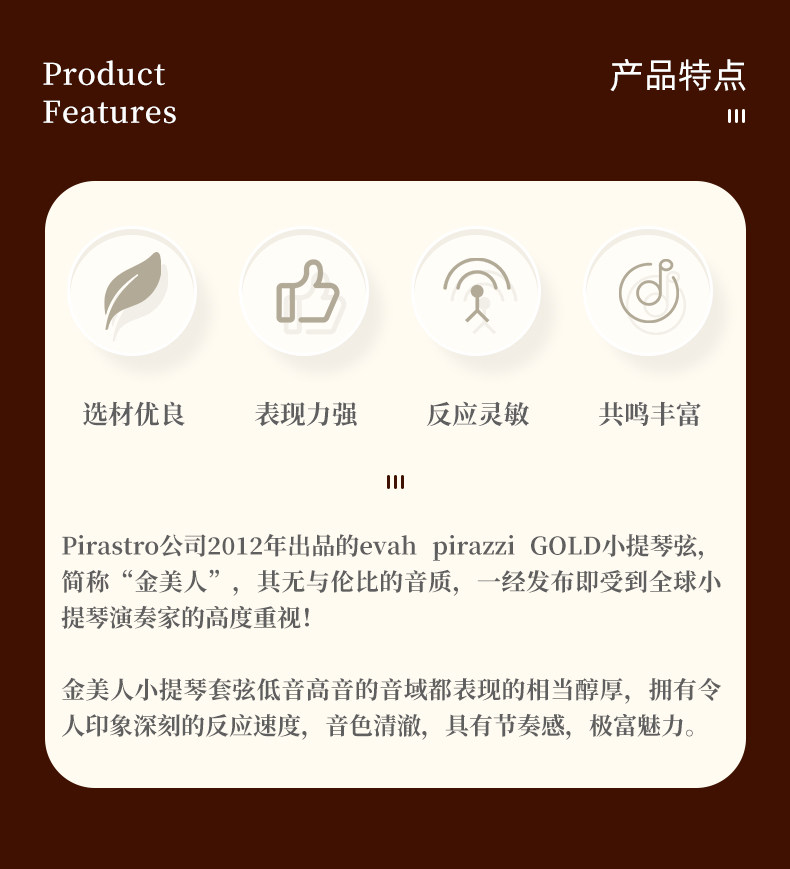 Product
Features

产品特点

选材优良 表现力强 反应灵敏 共鸣丰富

Pirastro公司2012年出品的evah pirazzi GOLD小提琴弦，简称“金美人”，其无与伦比的音质，一经发布即受到全球小提琴演奏家的高度重视！

金美人小提琴套弦低音高音的音域都表现的相当醇厚，拥有令人印象深刻的反应速度，音色清澈，具有节奏感，极富魅力。