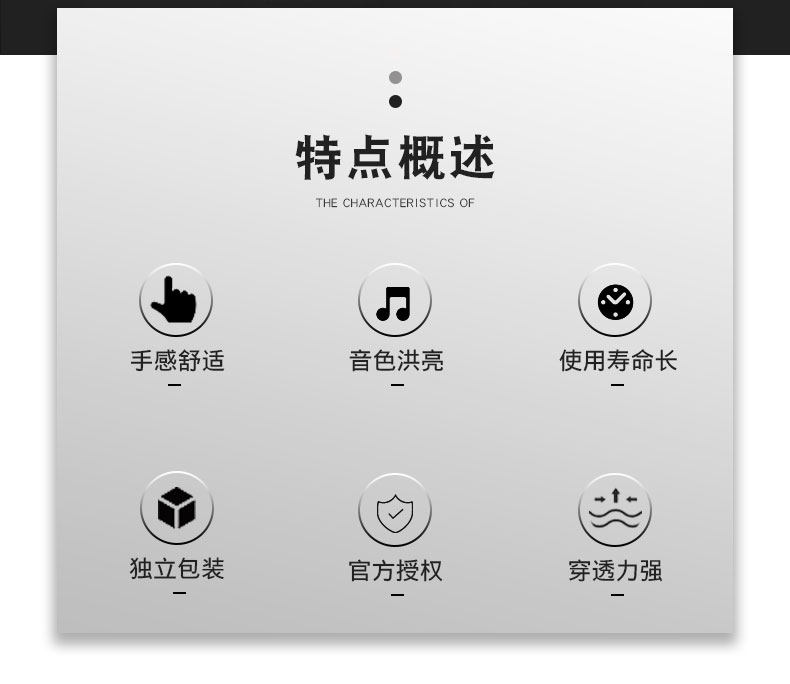 特点概述

THE CHARACTERISTICS OF

手感舒适

音色洪亮

使用寿命长

独立包装

官方授权

穿透力强