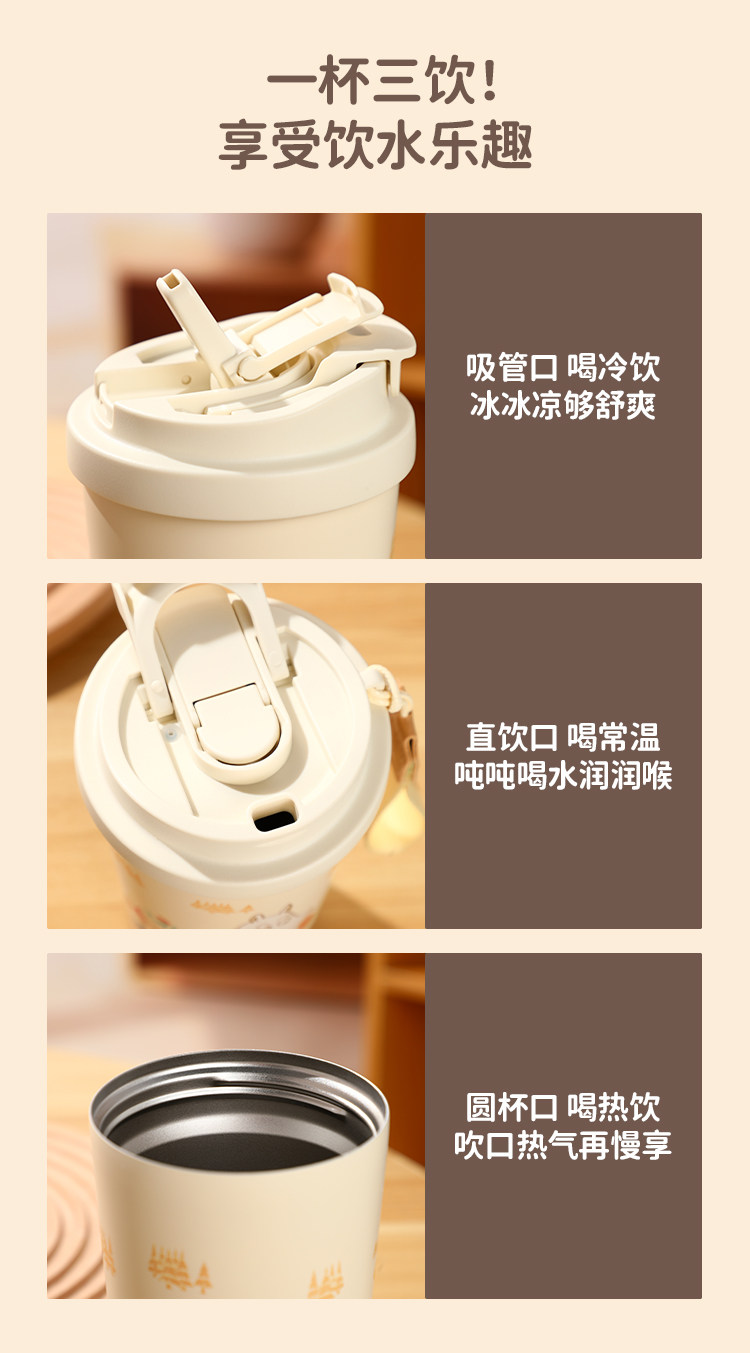 一杯三饮！
享受饮水乐趣

吸管口 喝冷饮
冰冰凉够舒爽

直饮口 喝常温
吨吨喝水润润喉

圆杯口 喝热饮
吹口热气再慢享