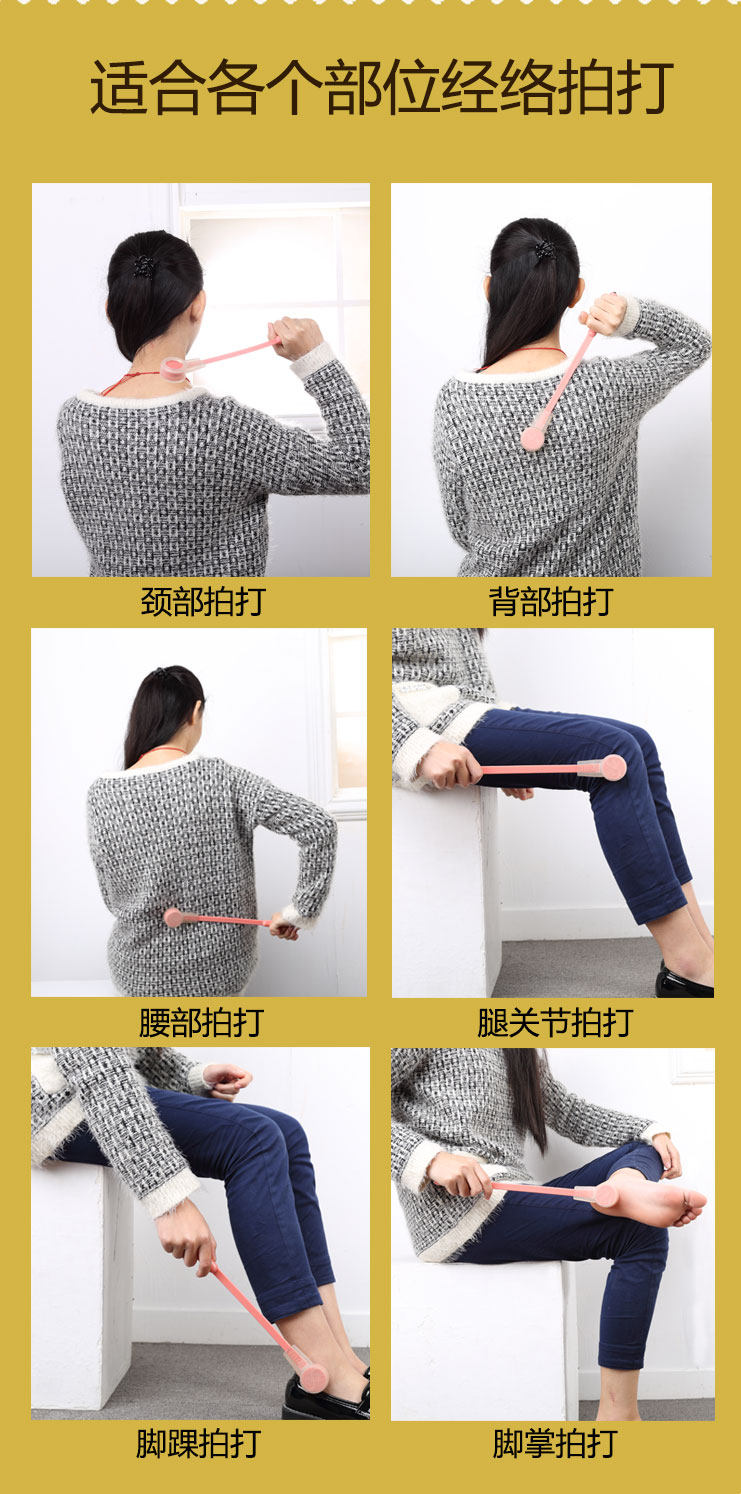 适合各个部位经络拍打

颈部拍打

背部拍打

腰部拍打

腿关节拍打

脚踝拍打

脚掌拍打