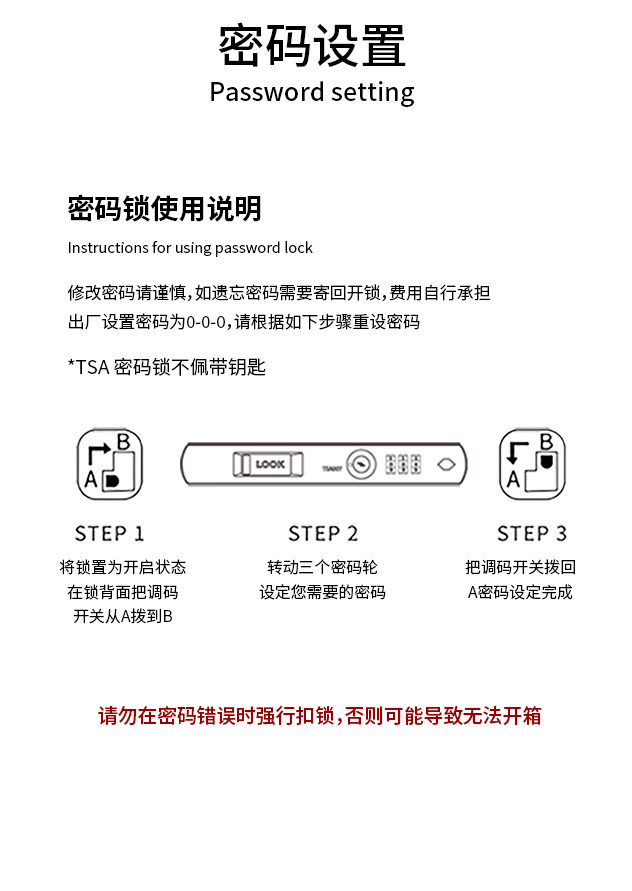 密码设置
Password setting

密码锁使用说明

Instructions for using password lock

修改密码请谨慎,如遗忘密码需要寄回开锁,费用自行承担
出厂设置密码为0-0-0,请根据如下步骤重设密码

*TSA 密码锁不佩带钥匙

B
A

LOOK
TSA007

B
A

STEP 1
将锁置为开启状态
在锁背面把调码
开关从A拨到B

STEP 2
转动三个密码轮
设定您需要的密码

STEP 3
把调码开关拨回
A密码设定完成

请勿在密码错误时强行扣锁,否则可能导致无法开箱