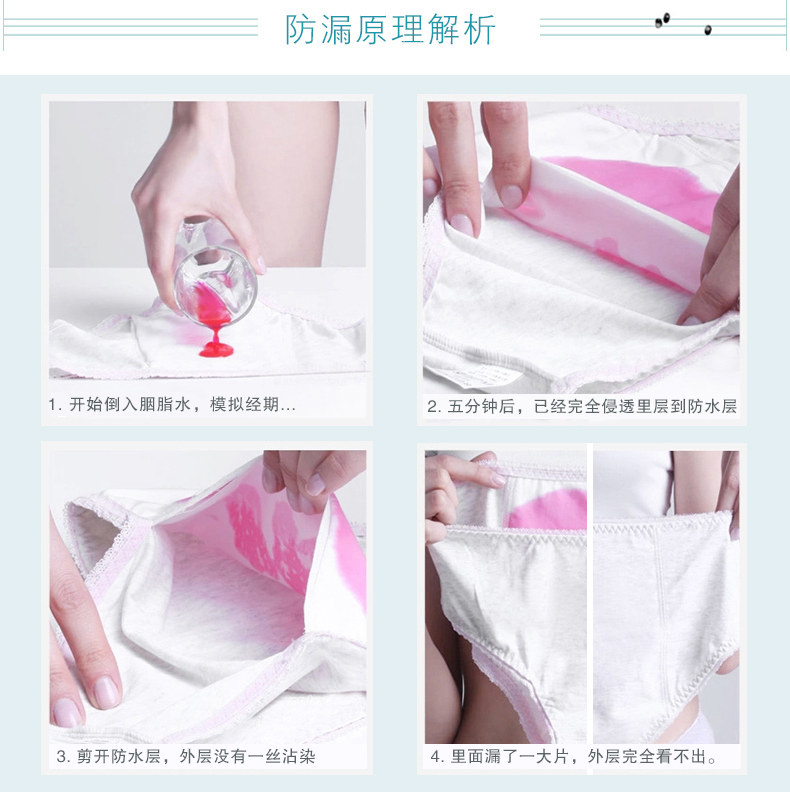 防漏原理解析

1. 开始倒入胭脂水，模拟经期...

2. 五分钟后，已经完全侵透里层到防水层

3. 剪开防水层，外层没有一丝沾染

4. 里面漏了一大片，外层完全看不出。