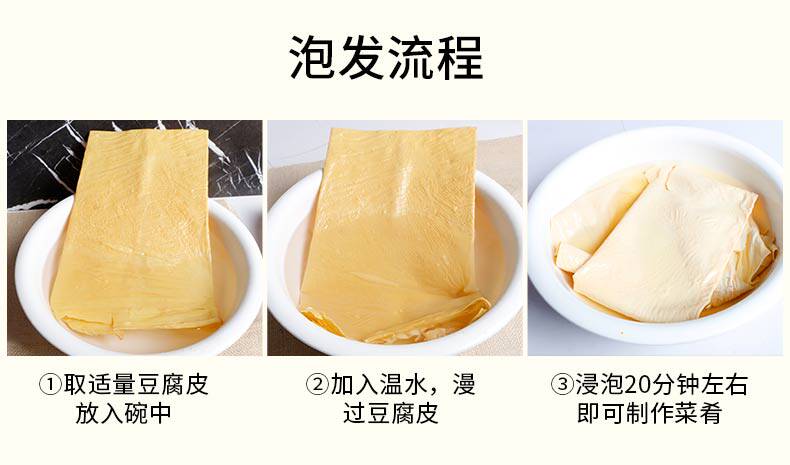 泡发流程

①取适量豆腐皮放入碗中

②加入温水，漫过豆腐皮

③浸泡20分钟左右即可制作菜肴