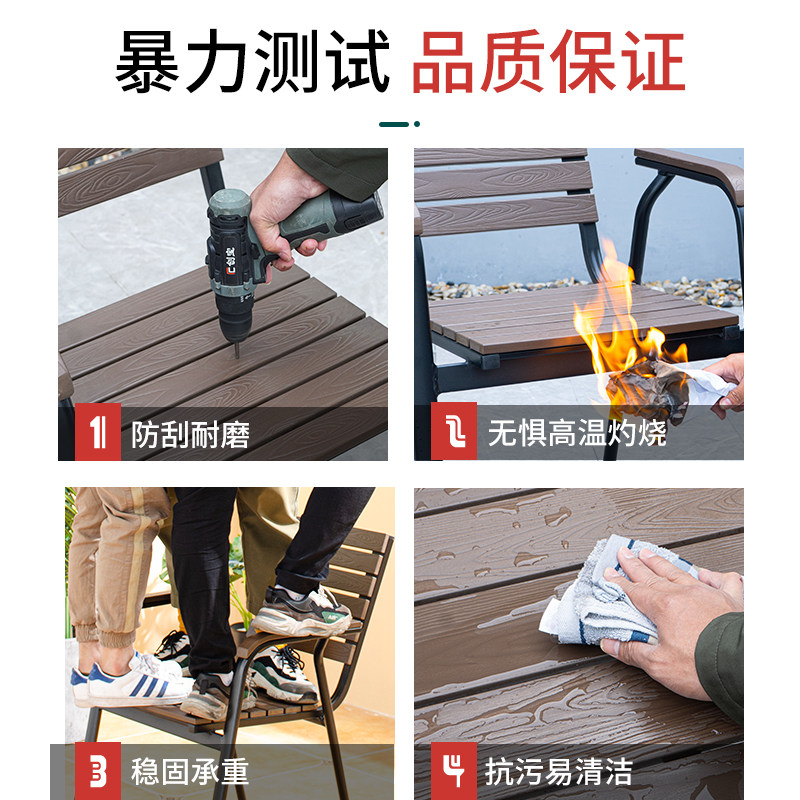 暴力测试 品质保证

1 防刮耐磨

2 无惧高温灼烧

3 稳固承重

4 抗污易清洁