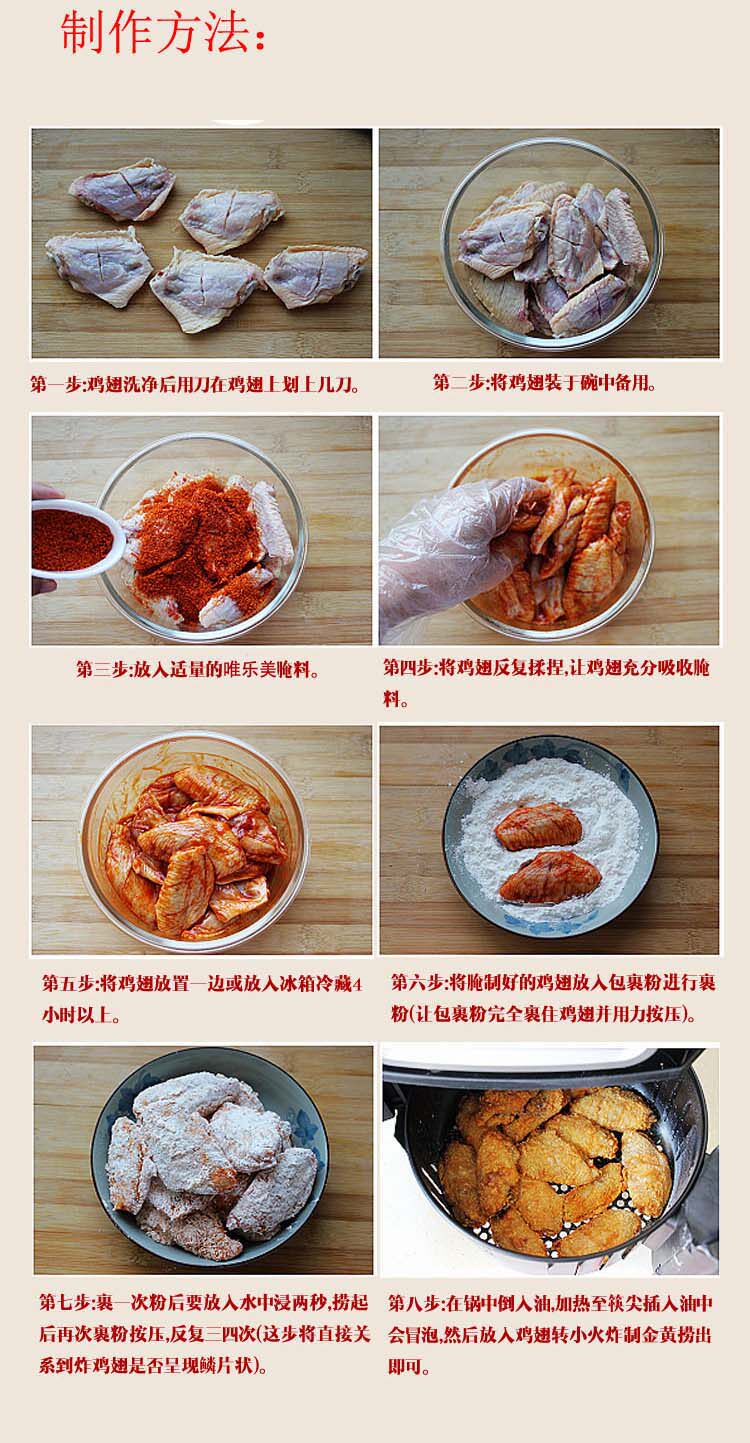 制作方法：

第一步:鸡翅洗净后用刀在鸡翅上划上几刀。

第二步:将鸡翅装于碗中备用。

第三步:放入适量的唯乐美腌料。

第四步:将鸡翅反复揉捏,让鸡翅充分吸收腌料。

第五步:将鸡翅放置一边或放入冰箱冷藏4小时以上。

第六步:将腌制好的鸡翅放入包裹粉进行裹粉(让包裹粉完全裹住鸡翅并用力按压)。

第七步:裹一次粉后要放入水中浸两秒,捞起后再次裹粉按压,反复三四次(这步将直接关系到炸鸡翅是否呈现鳞片状)。

第八步:在锅中倒入油,加热至筷尖插入油中会冒泡,然后放入鸡翅转小火炸制金黄捞出即可。