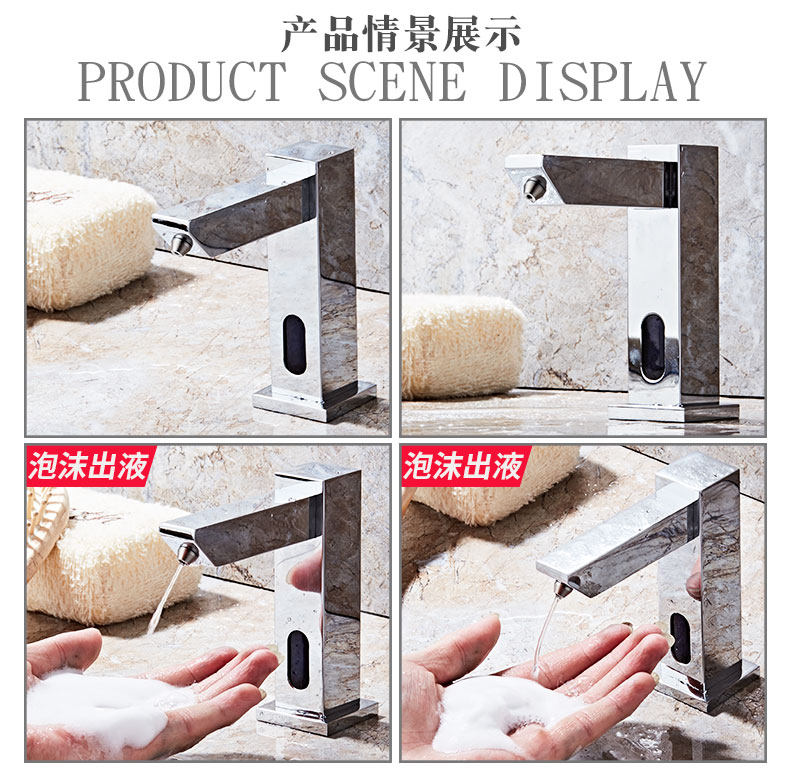 产品情景展示
PRODUCT SCENE DISPLAY

泡沫出液

泡沫出液