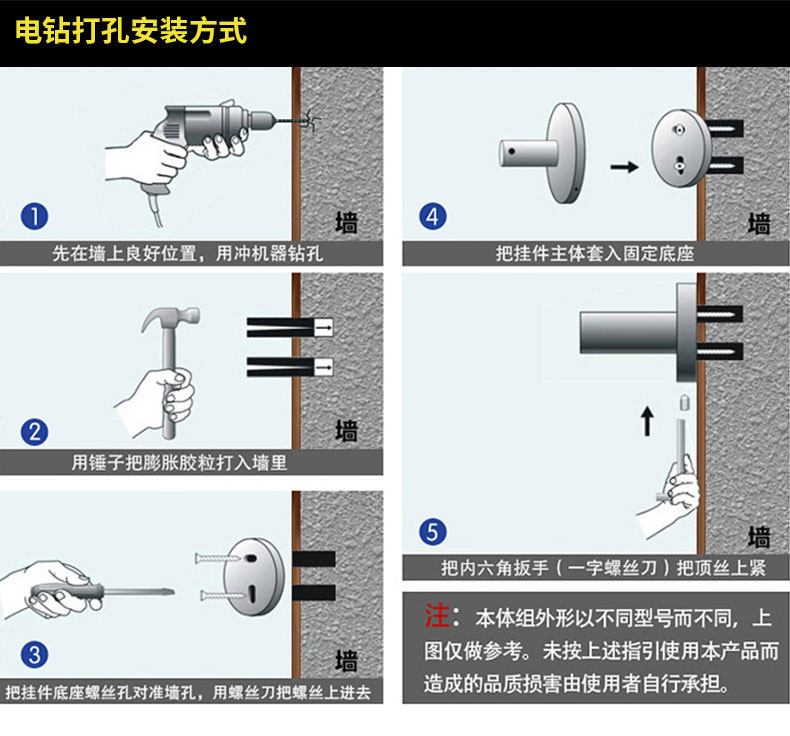 电钻打孔安装方式

1
墙
先在墙上良好位置，用冲机器钻孔

2
墙
用锤子把膨胀胶粒打入墙里

3
墙
把挂件底座螺丝孔对准墙孔，用螺丝刀把螺丝上进去

4
墙
把挂件主体套入固定底座

5
墙
把内六角扳手（一字螺丝刀）把顶丝上紧

注：本体组外形以不同型号而不同，上图仅做参考。未按上述指引使用本产品而造成的品质损害由使用者自行承担。