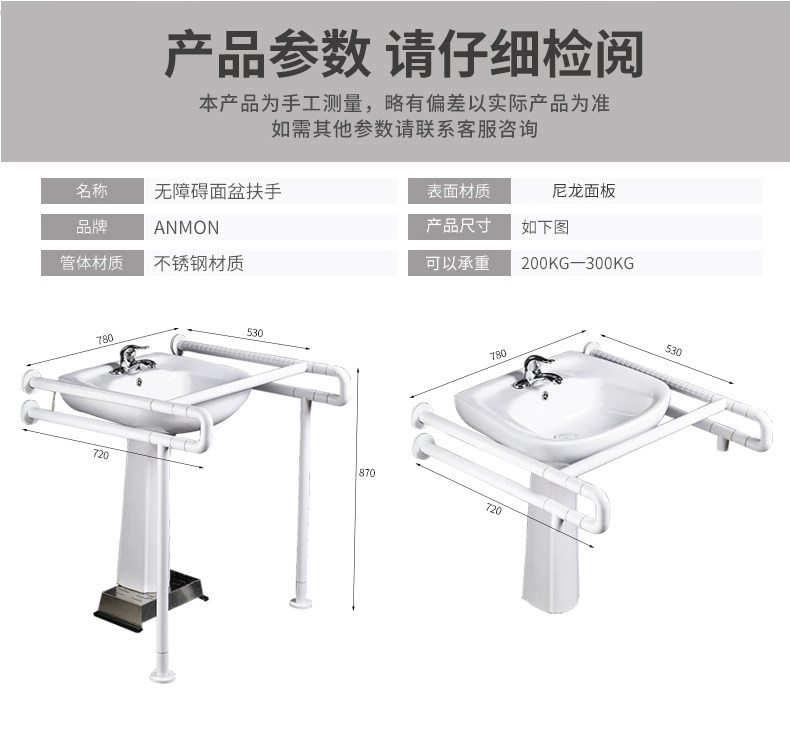 产品参数 请仔细检阅

本产品为手工测量，略有偏差以实际产品为准
如需其他参数请联系客服咨询

| 名称 | 无障碍面盆扶手 | 表面材质 | 尼龙面板 |
|---|---|---|---|
| 品牌 | ANMON | 产品尺寸 | 如下图 |
| 管体材质 | 不锈钢材质 | 可以承重 | 200KG—300KG |

780
530
720
870

780
530
720