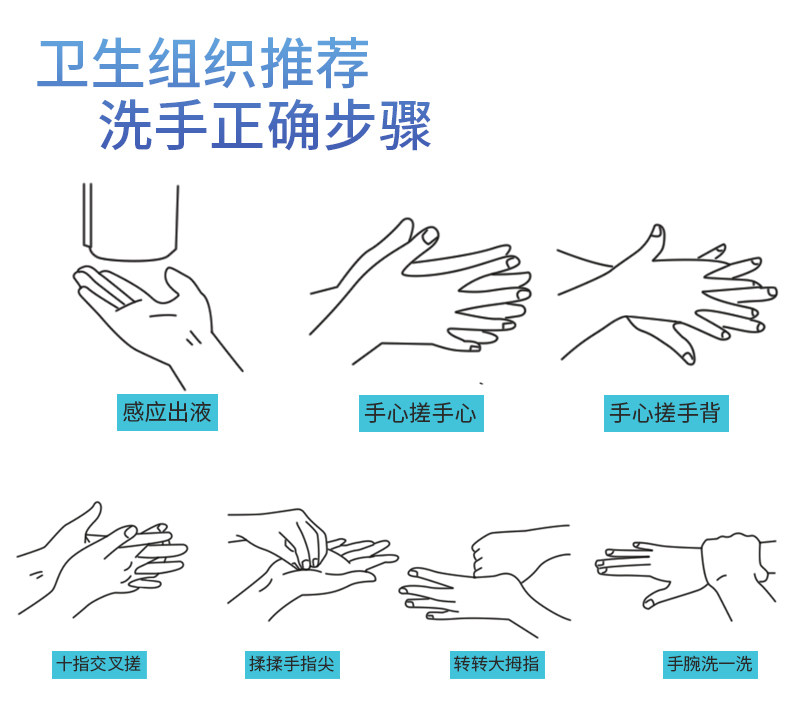 卫生组织推荐
洗手正确步骤

感应出液

手心搓手心

手心搓手背

十指交叉搓

揉揉手指尖

转转大拇指

手腕洗一洗