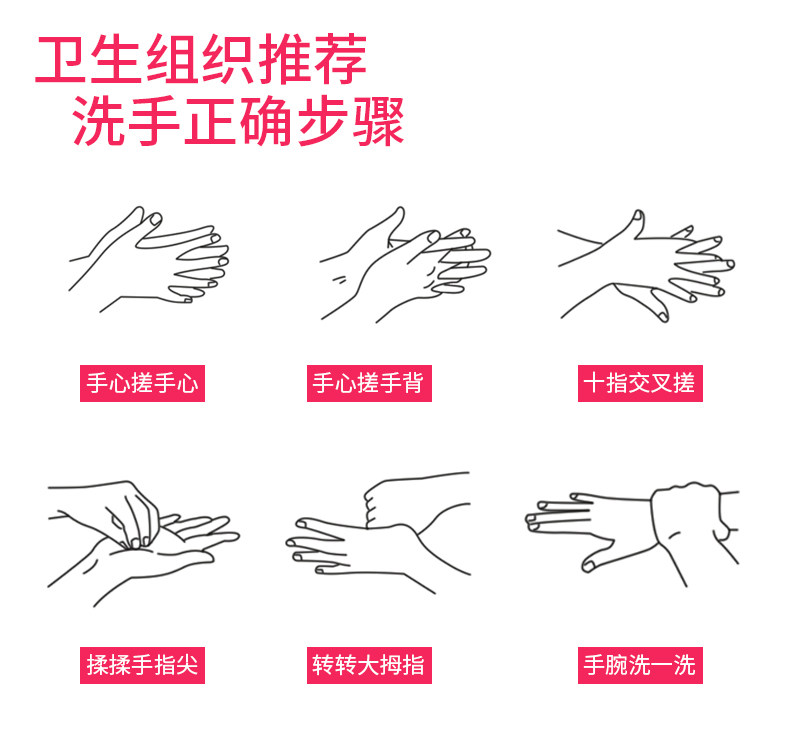 卫生组织推荐
洗手正确步骤

手心搓手心

手心搓手背

十指交叉搓

揉揉手指尖

转转大拇指

手腕洗一洗