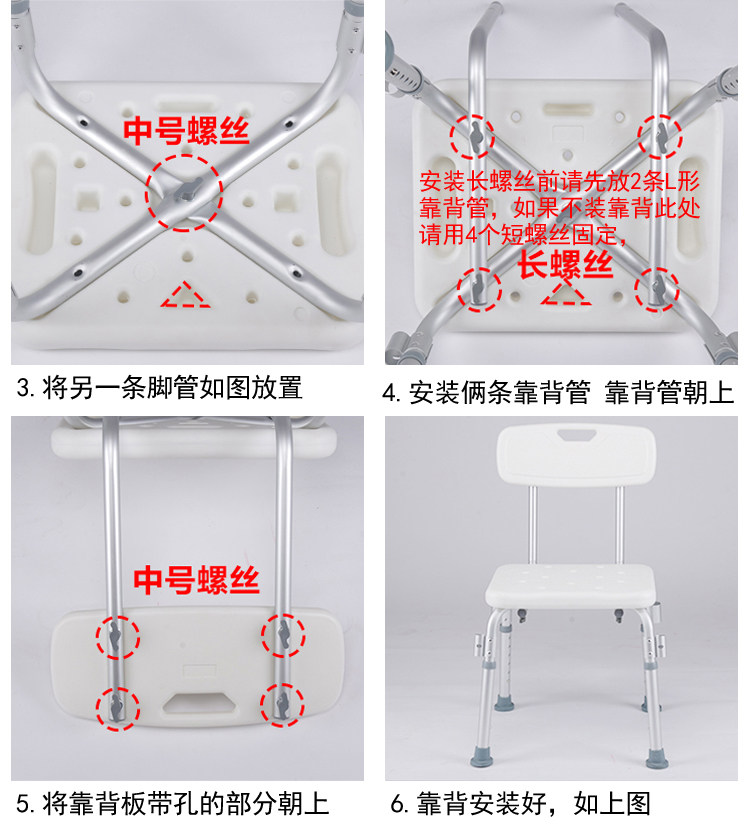 中号螺丝

3. 将另一条脚管如图放置

安装长螺丝前请先放2条L形靠背管，如果不装靠背此处请用4个短螺丝固定，

长螺丝

4. 安装俩条靠背管 靠背管朝上

中号螺丝

5. 将靠背板带孔的部分朝上

6. 靠背安装好，如上图