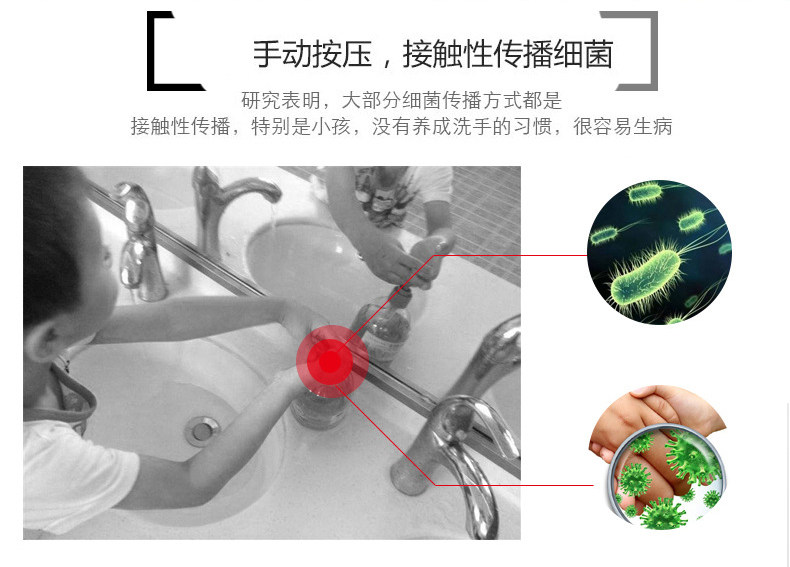 手动按压，接触性传播细菌

研究表明，大部分细菌传播方式都是
接触性传播，特别是小孩，没有养成洗手的习惯，很容易生病