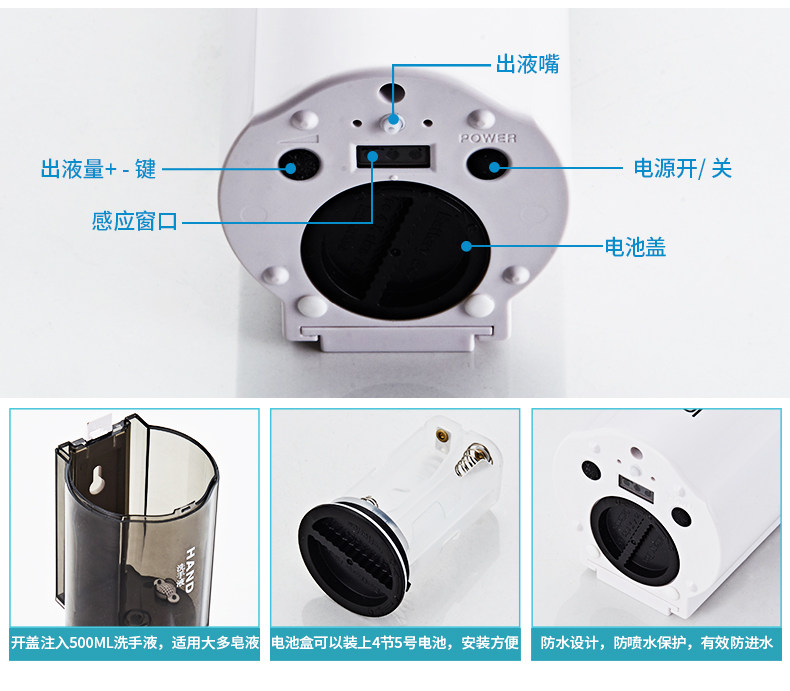 出液嘴

POWER

出液量+ - 键

电源开/ 关

感应窗口

电池盖

HAND
洗手液

开盖注入500ML洗手液，适用大多皂液

电池盒可以装上4节5号电池，安装方便

防水设计，防喷水保护，有效防进水