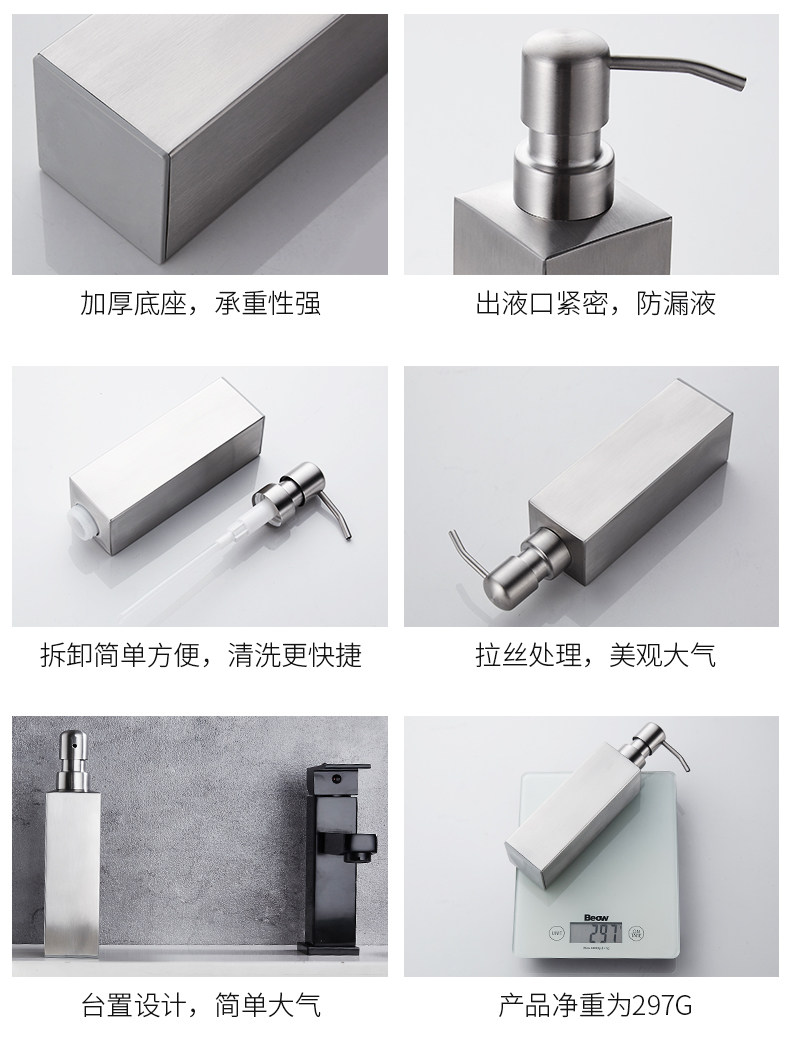 加厚底座，承重性强

出液口紧密，防漏液

拆卸简单方便，清洗更快捷

拉丝处理，美观大气

台置设计，简单大气

Beow

297

产品净重为297G